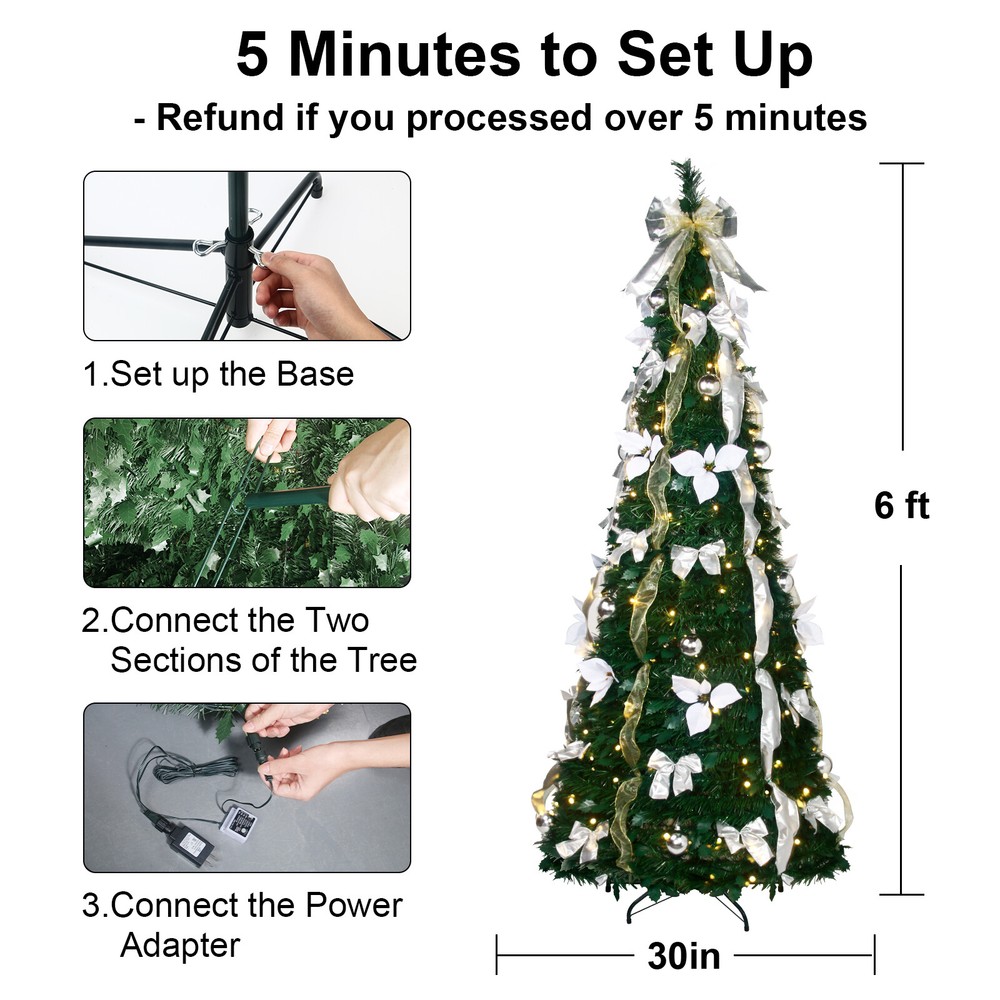 5 Minutes to Set Up

- Refund if you processed over 5 minutes

1.Set up the Base

2.Connect the Two Sections of the Tree

3.Connect the Power Adapter

6 ft

30in