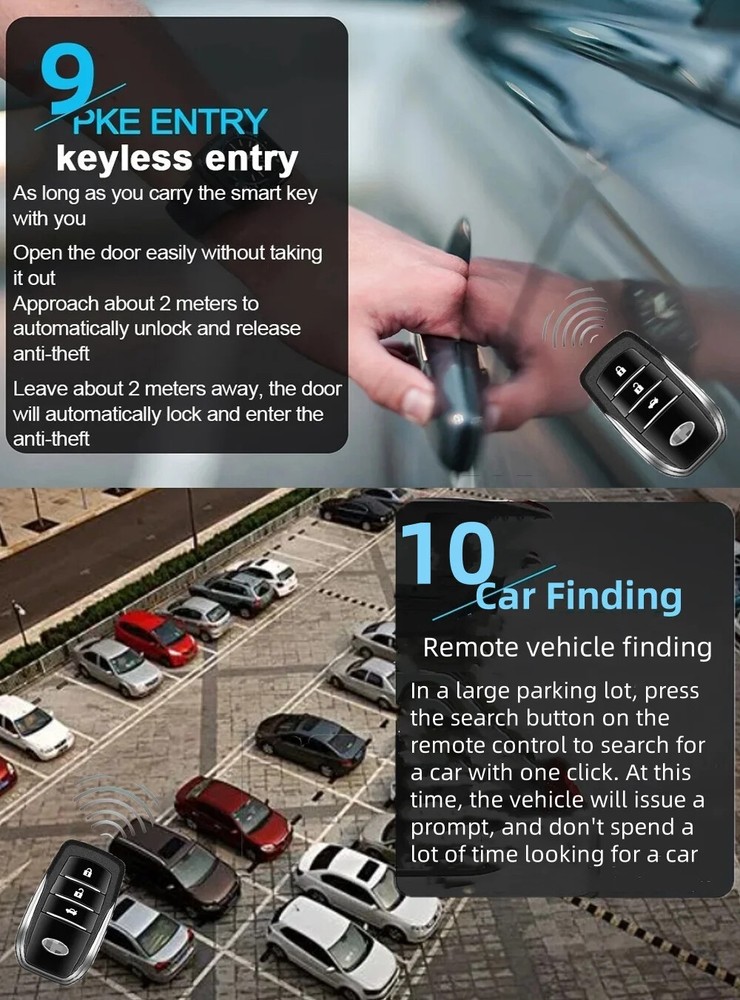 9
PKE ENTRY
keyless entry

As long as you carry the smart key with you

Open the door easily without taking it out

Approach about 2 meters to automatically unlock and release anti-theft

Leave about 2 meters away, the door will automatically lock and enter the anti-theft

10
Car Finding
Remote vehicle finding

In a large parking lot, press the search button on the remote control to search for a car with one click. At this time, the vehicle will issue a prompt, and don't spend a lot of time looking for a car