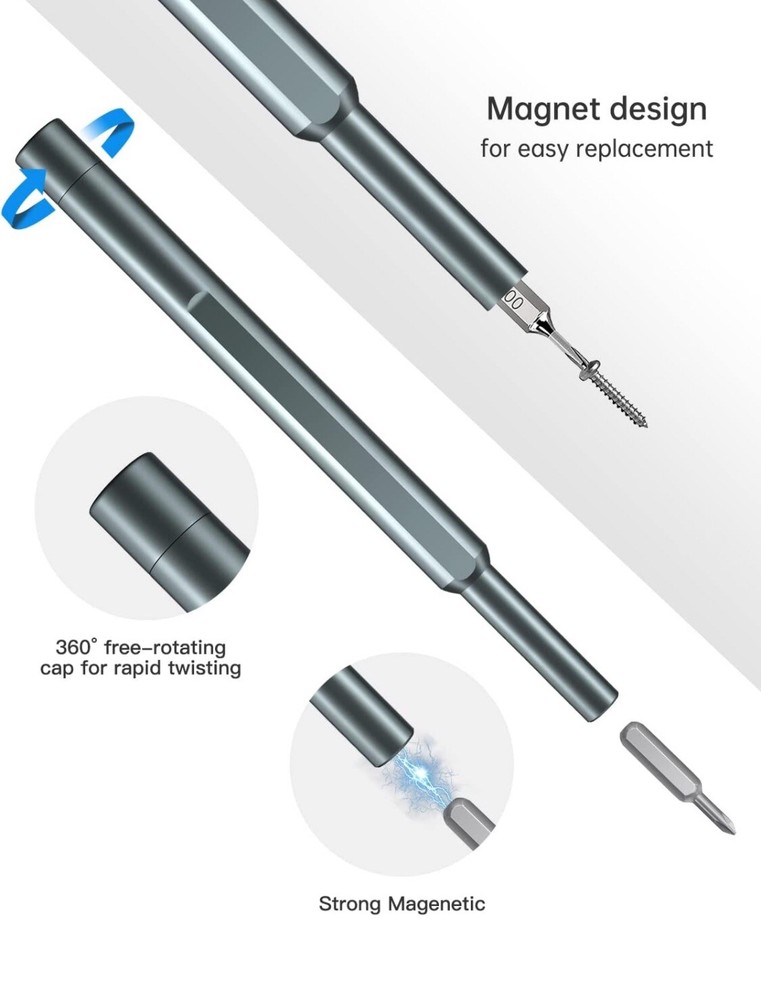 Magnet design
for easy replacement

00

360° free-rotating cap for rapid twisting

Strong Magenetic