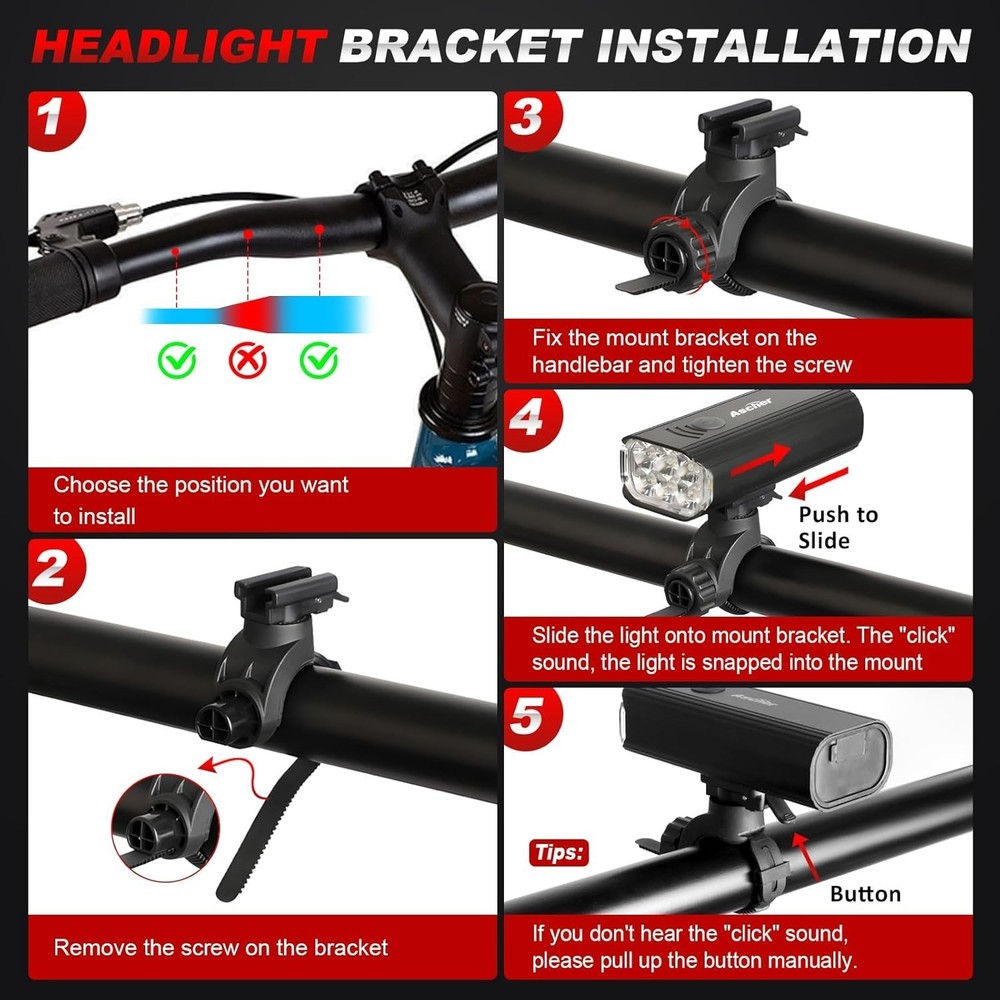 HEADLIGHT BRACKET INSTALLATION

1

Choose the position you want to install

2

Remove the screw on the bracket

3

Fix the mount bracket on the handlebar and tighten the screw

4

Ascher

Push to Slide

Slide the light onto mount bracket. The "click" sound, the light is snapped into the mount

5

Tips:

Button

If you don't hear the "click" sound, please pull up the button manually.