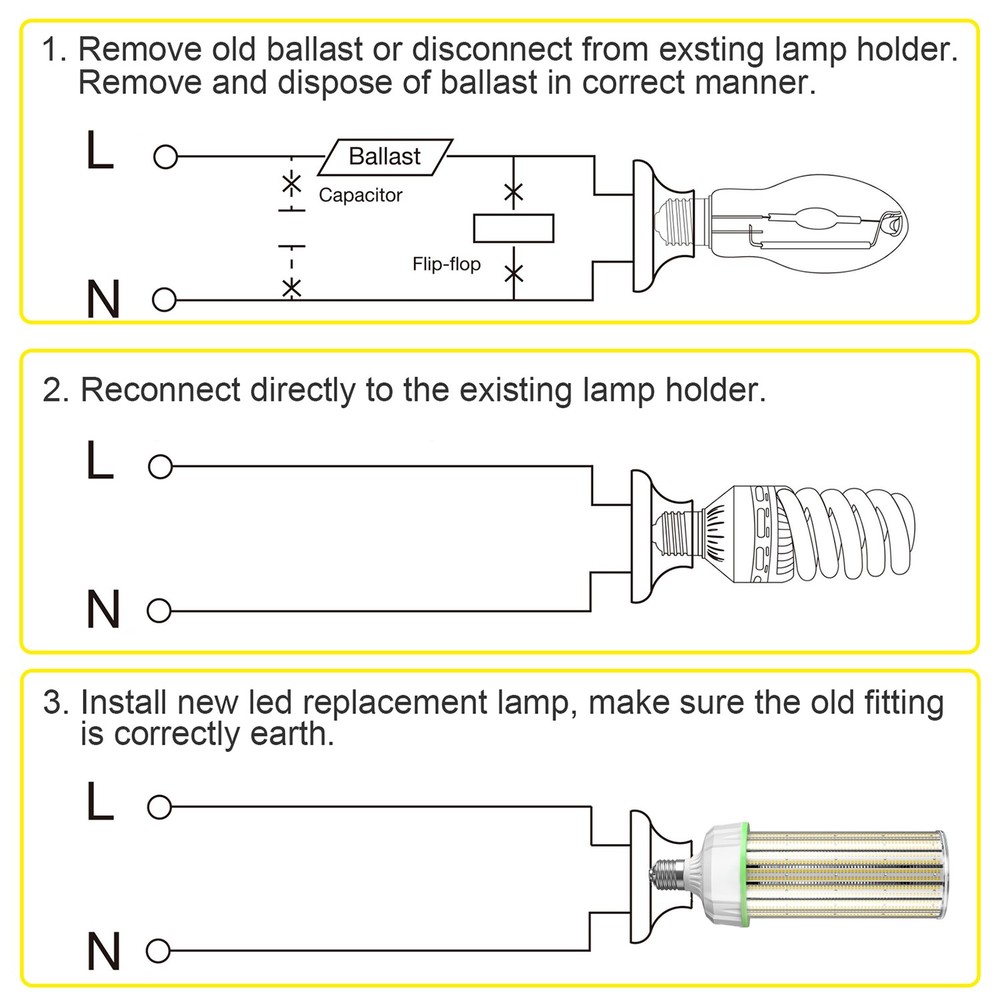 1. Remove old ballast or disconnect from exsting lamp holder. Remove and dispose of ballast in correct manner.

L
Ballast
Capacitor
Flip-flop
N

2. Reconnect directly to the existing lamp holder.

L
N

3. Install new led replacement lamp, make sure the old fitting is correctly earth.

L
N