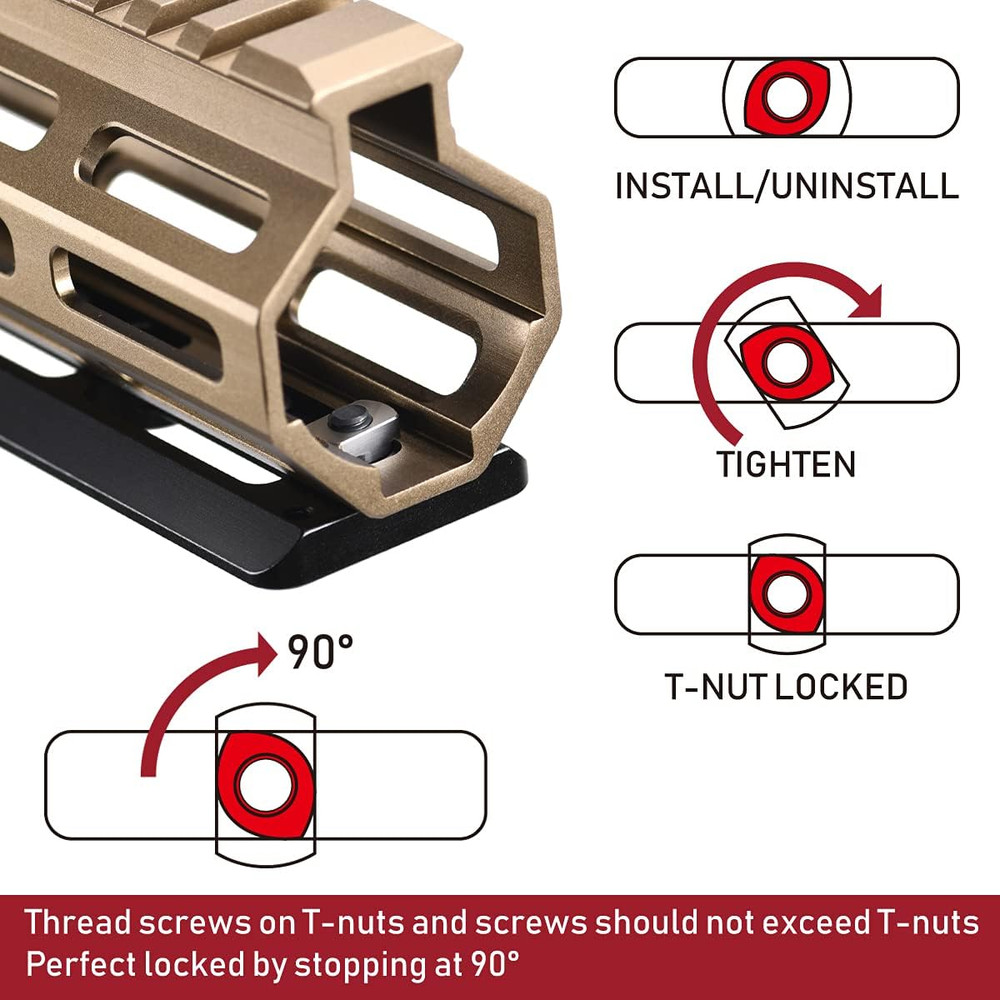 INSTALL/UNINSTALL

TIGHTEN

T-NUT LOCKED

90°

Thread screws on T-nuts and screws should not exceed T-nuts
Perfect locked by stopping at 90°