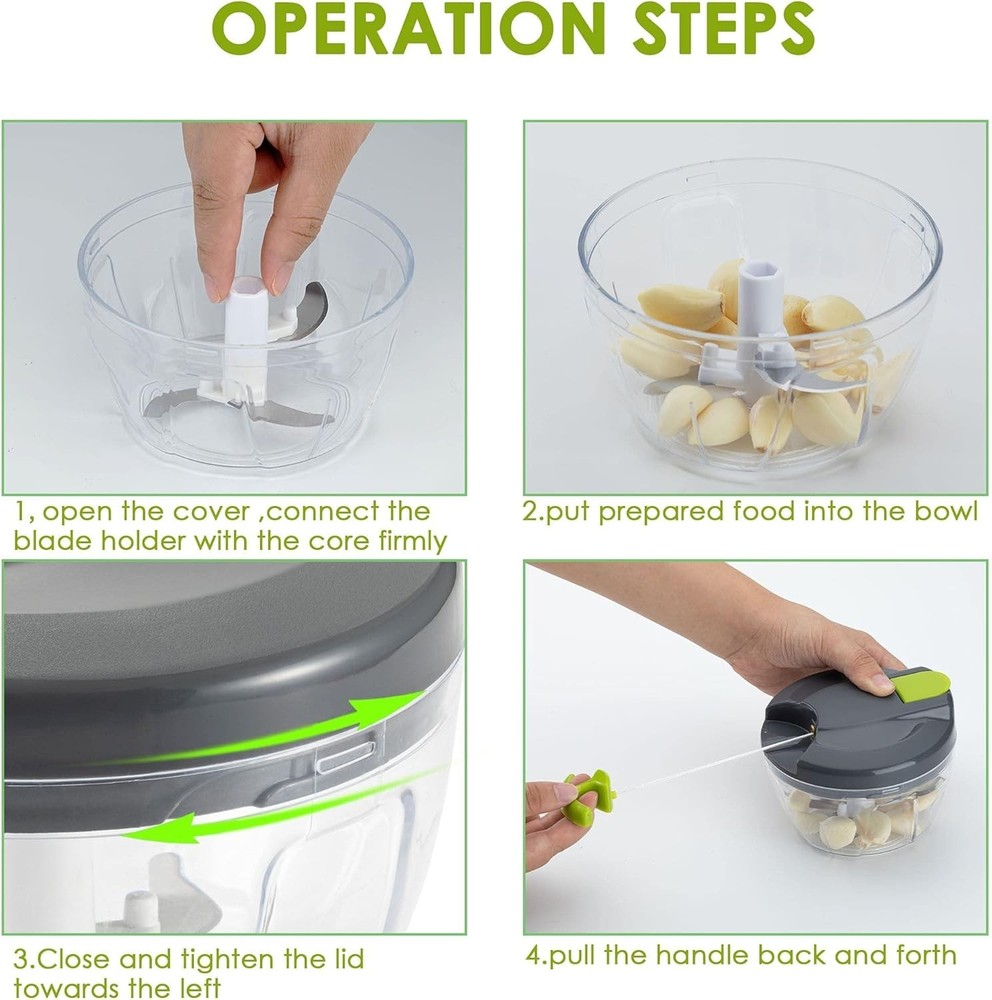 OPERATION STEPS

1, open the cover ,connect the blade holder with the core firmly

2.put prepared food into the bowl

3.Close and tighten the lid towards the left

4.pull the handle back and forth