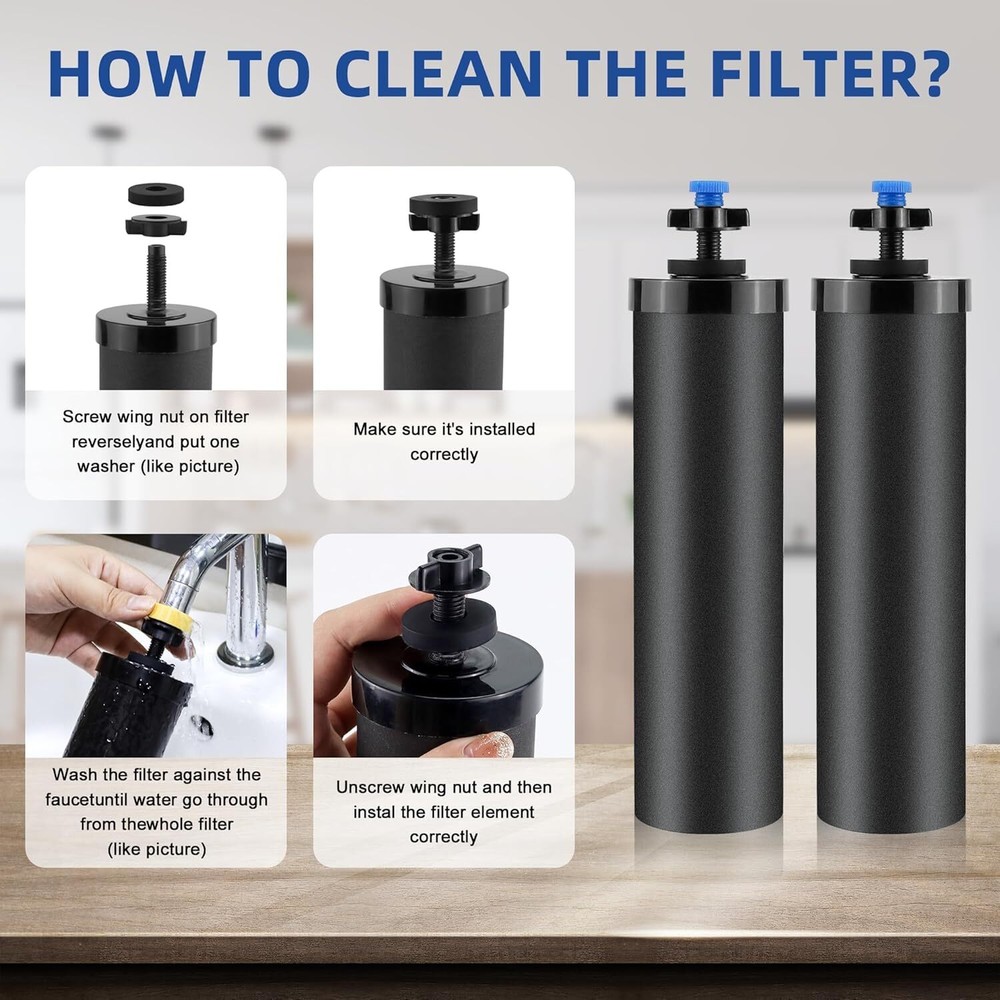 HOW TO CLEAN THE FILTER?

Screw wing nut on filter reverselyand put one washer (like picture)

Make sure it's installed correctly

Wash the filter against the faucetuntil water go through from thewhole filter (like picture)

Unscrew wing nut and then instal the filter element correctly