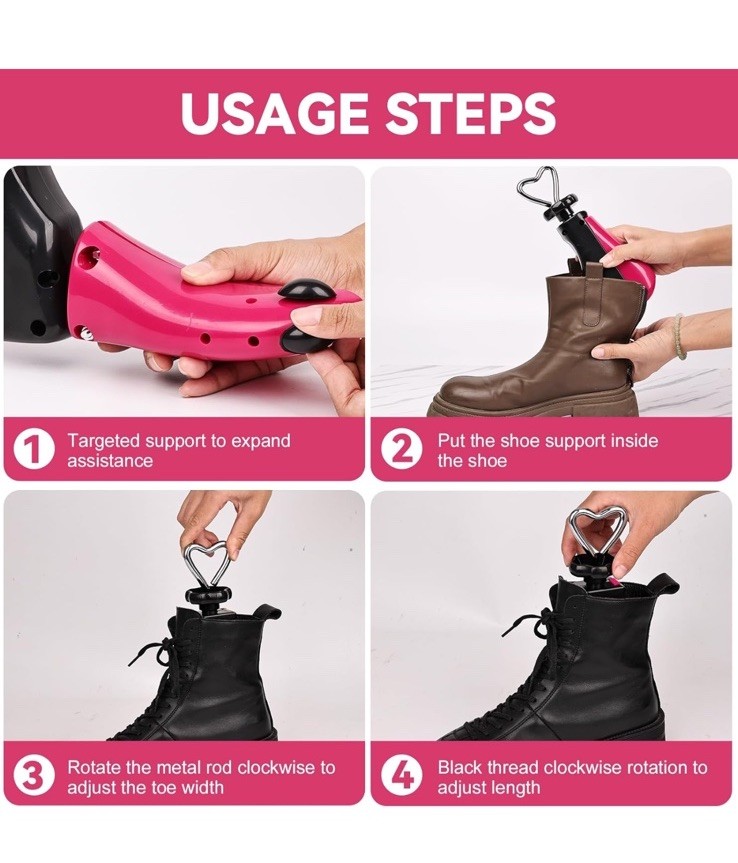 USAGE STEPS

1 Targeted support to expand assistance

2 Put the shoe support inside the shoe

3 Rotate the metal rod clockwise to adjust the toe width

4 Black thread clockwise rotation to adjust length