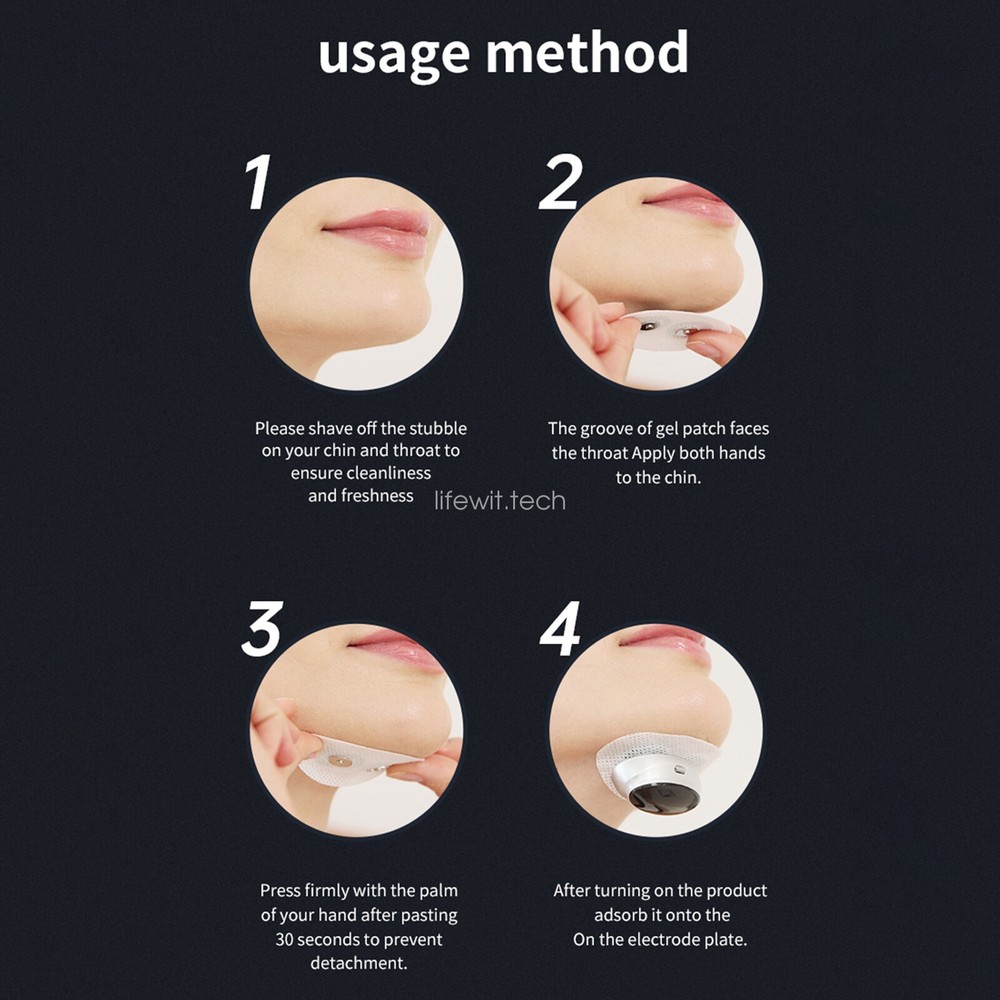 usage method

1

Please shave off the stubble on your chin and throat to ensure cleanliness and freshness

2

The groove of gel patch faces the throat Apply both hands to the chin.

lifewit.tech

3

Press firmly with the palm of your hand after pasting 30 seconds to prevent detachment.

4

After turning on the product adsorb it onto the On the electrode plate.