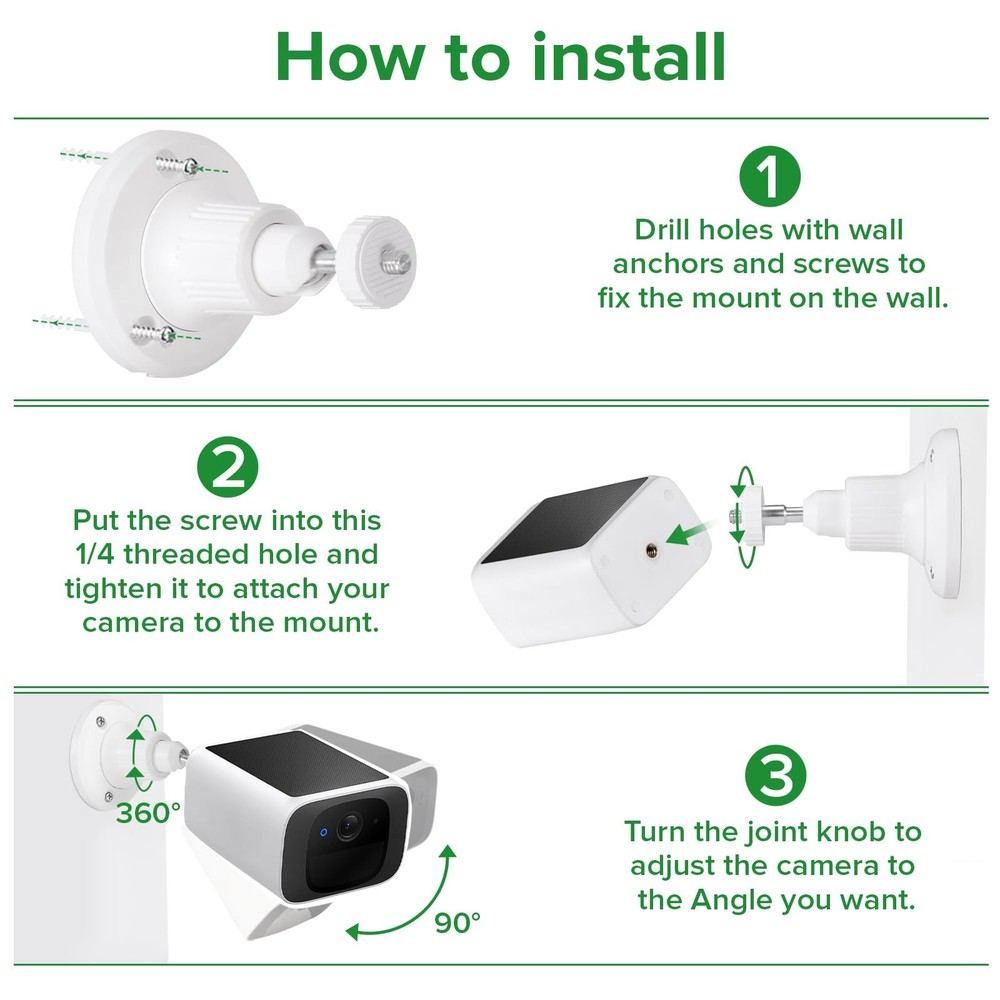 How to install

1

Drill holes with wall anchors and screws to fix the mount on the wall.

2

Put the screw into this 1/4 threaded hole and tighten it to attach your camera to the mount.

360°

90°

3

Turn the joint knob to adjust the camera to the Angle you want.