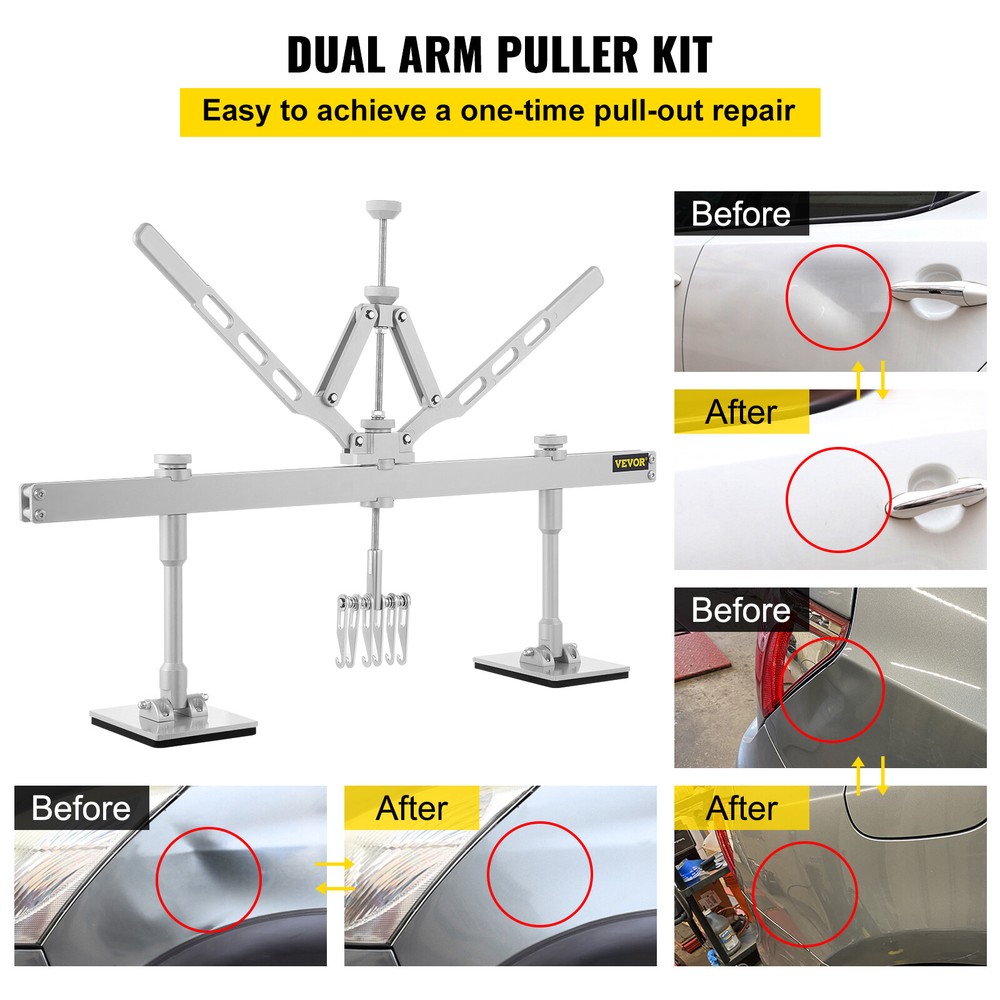 DUAL ARM PULLER KIT

Easy to achieve a one-time pull-out repair

VEVOR

Before

After

Before

After

Before

After