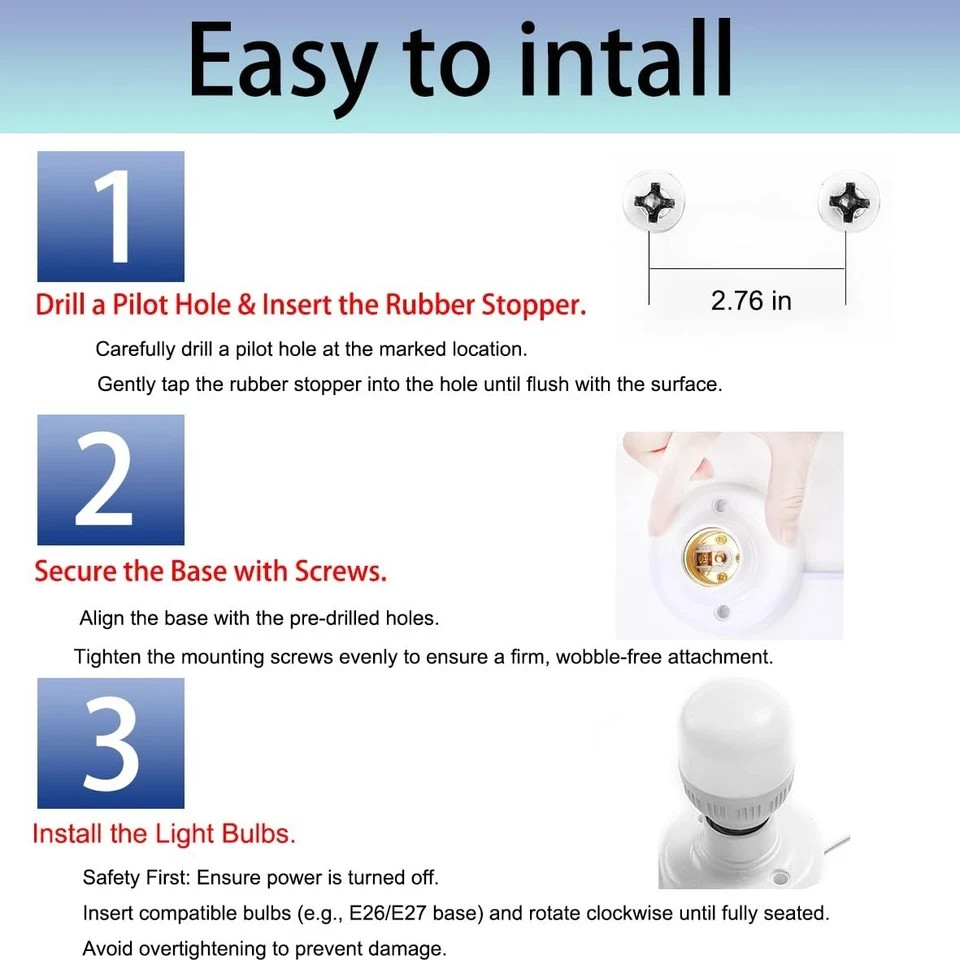 Easy to intall

1

Drill a Pilot Hole & Insert the Rubber Stopper.

2.76 in

Carefully drill a pilot hole at the marked location.

Gently tap the rubber stopper into the hole until flush with the surface.

2

Secure the Base with Screws.

Align the base with the pre-drilled holes.

Tighten the mounting screws evenly to ensure a firm, wobble-free attachment.

3

Install the Light Bulbs.

Safety First: Ensure power is turned off.

Insert compatible bulbs (e.g., E26/E27 base) and rotate clockwise until fully seated.

Avoid overtightening to prevent damage.