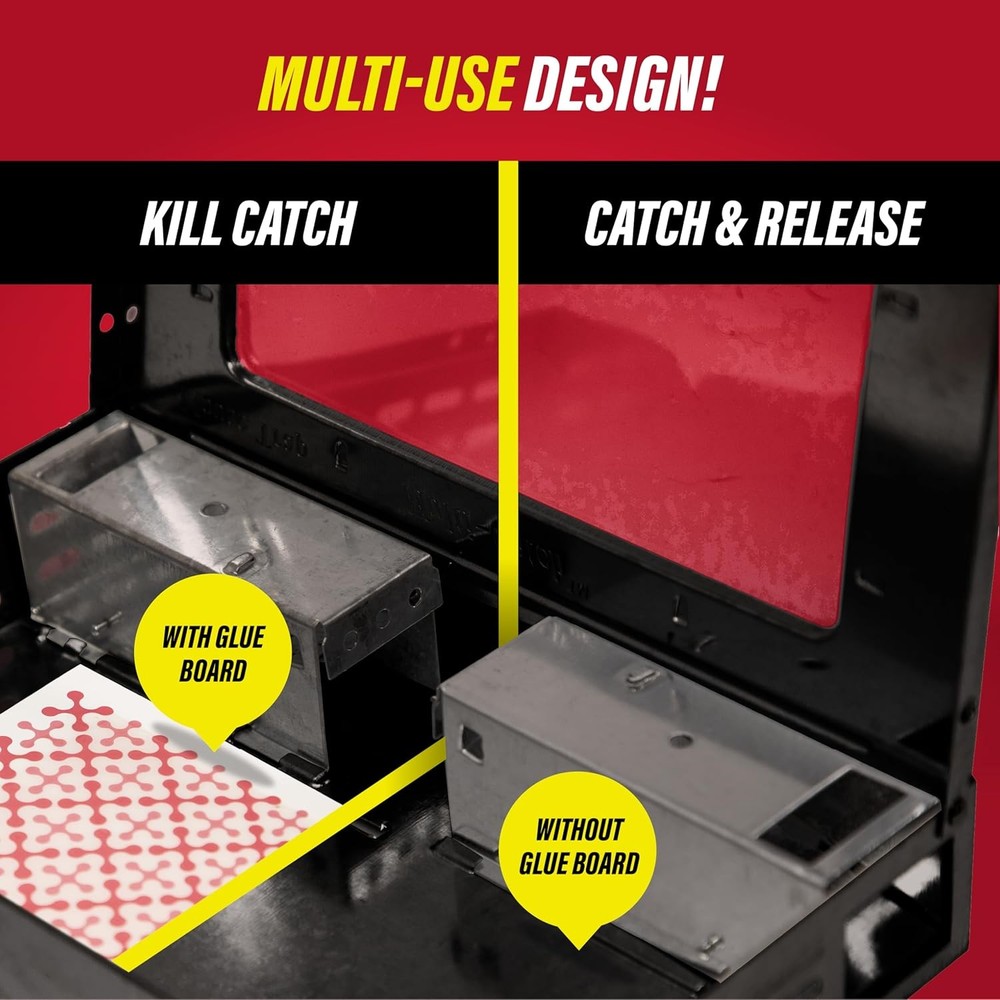 MULTI-USE DESIGN!

KILL CATCH

CATCH & RELEASE

WITH GLUE BOARD

WITHOUT GLUE BOARD