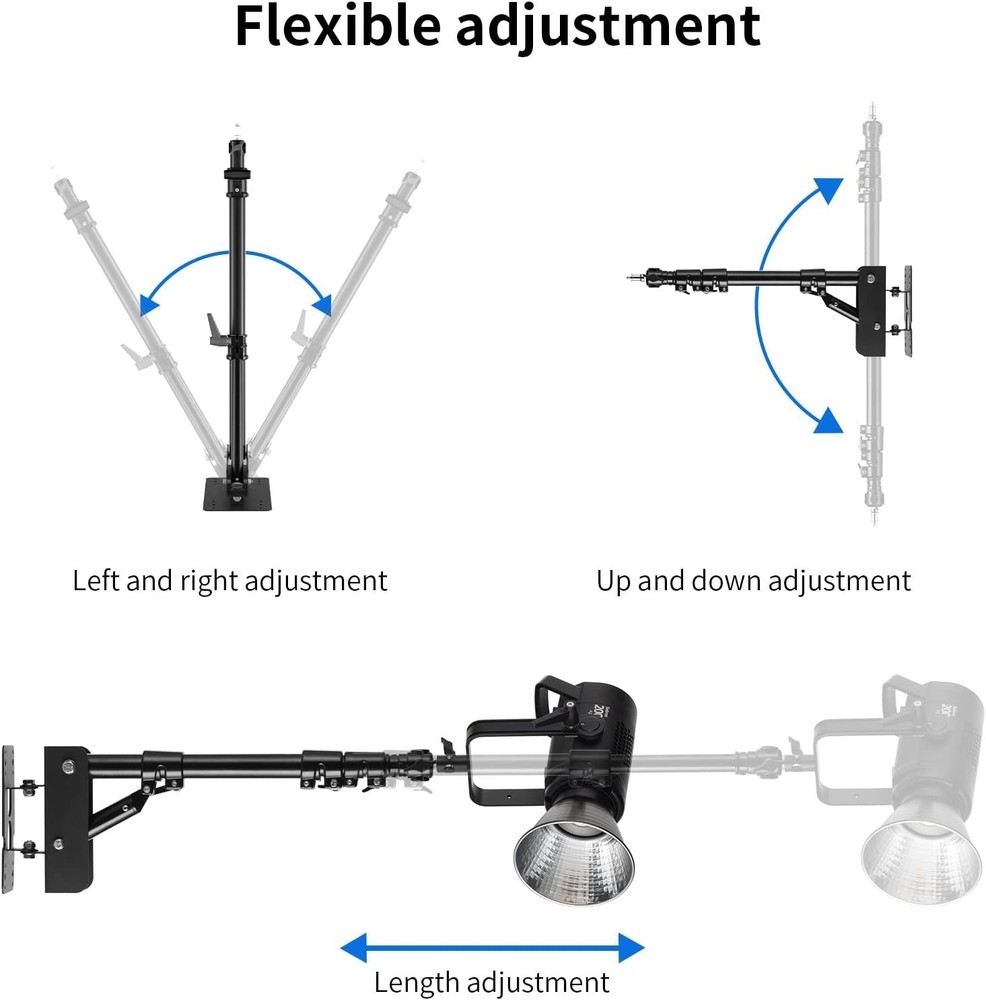 Flexible adjustment

Left and right adjustment

Up and down adjustment

Length adjustment