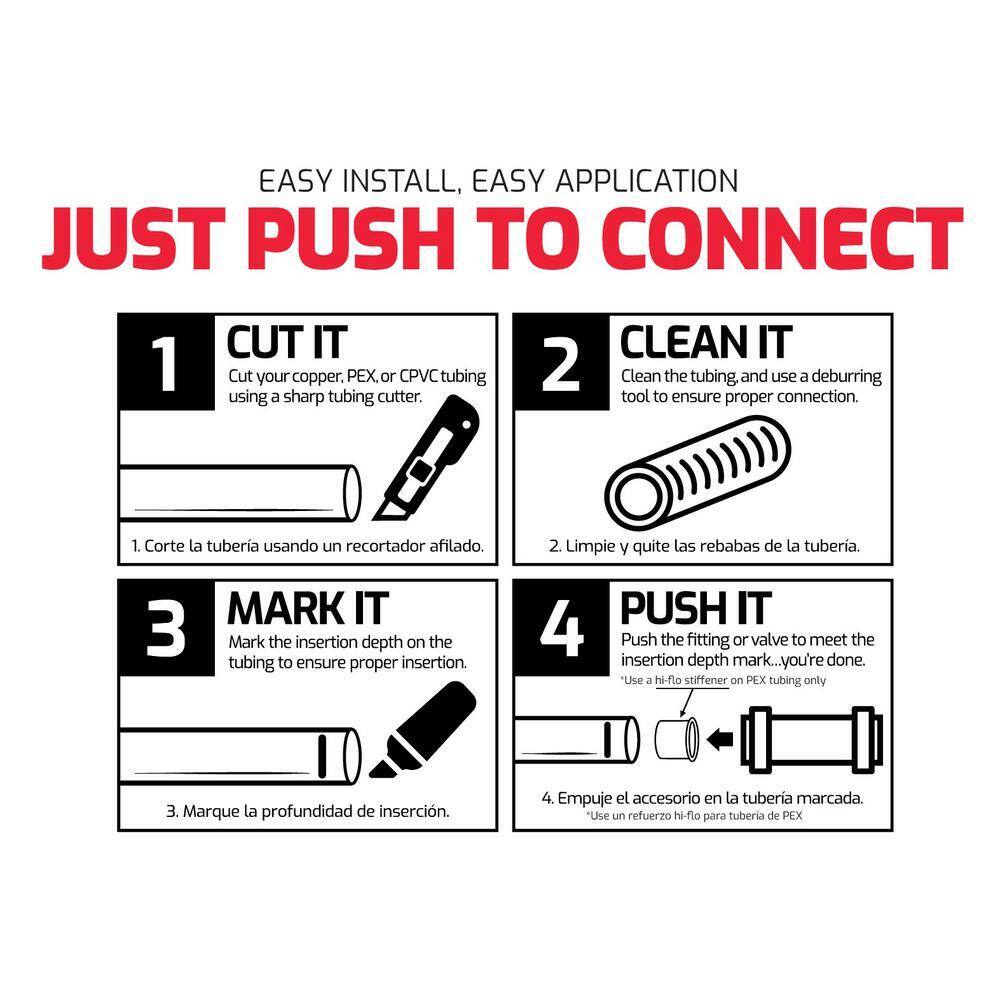 EASY INSTALL, EASY APPLICATION

JUST PUSH TO CONNECT

1

CUT IT

Cut your copper, PEX, or CPVC tubing using a sharp tubing cutter.

1. Corte la tubería usando un recortador afilado.

2

CLEAN IT

Clean the tubing, and use a deburring tool to ensure proper connection.

2. Limpie y quite las rebabas de la tubería.

3

MARK IT

Mark the insertion depth on the tubing to ensure proper insertion.

3. Marque la profundidad de inserción.

4

PUSH IT

Push the fitting or valve to meet the insertion depth mark...you're done.

*Use a hi-flo stiffener on PEX tubing only

4. Empuje el accesorio en la tubería marcada.

*Use un refuerzo hi-flo para tubería de PEX