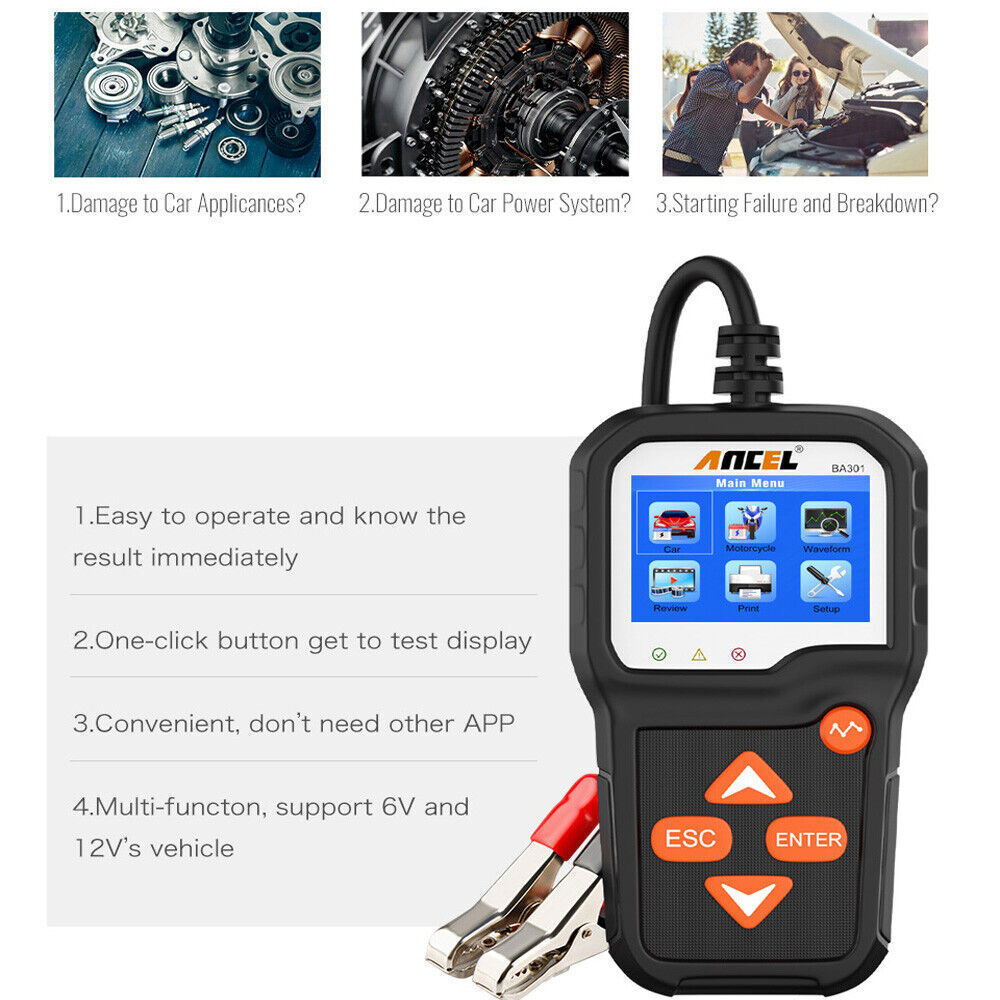 1.Damage to Car Applicances?

2.Damage to Car Power System?

3.Starting Failure and Breakdown?

1.Easy to operate and know the result immediately

2.One-click button get to test display

3.Convenient, don't need other APP

4.Multi-functon, support 6V and 12V's vehicle

ANCEL®

BA301

Main Menu

Car

Motorcycle

Waveform

Review

Print

Setup

ESC

ENTER