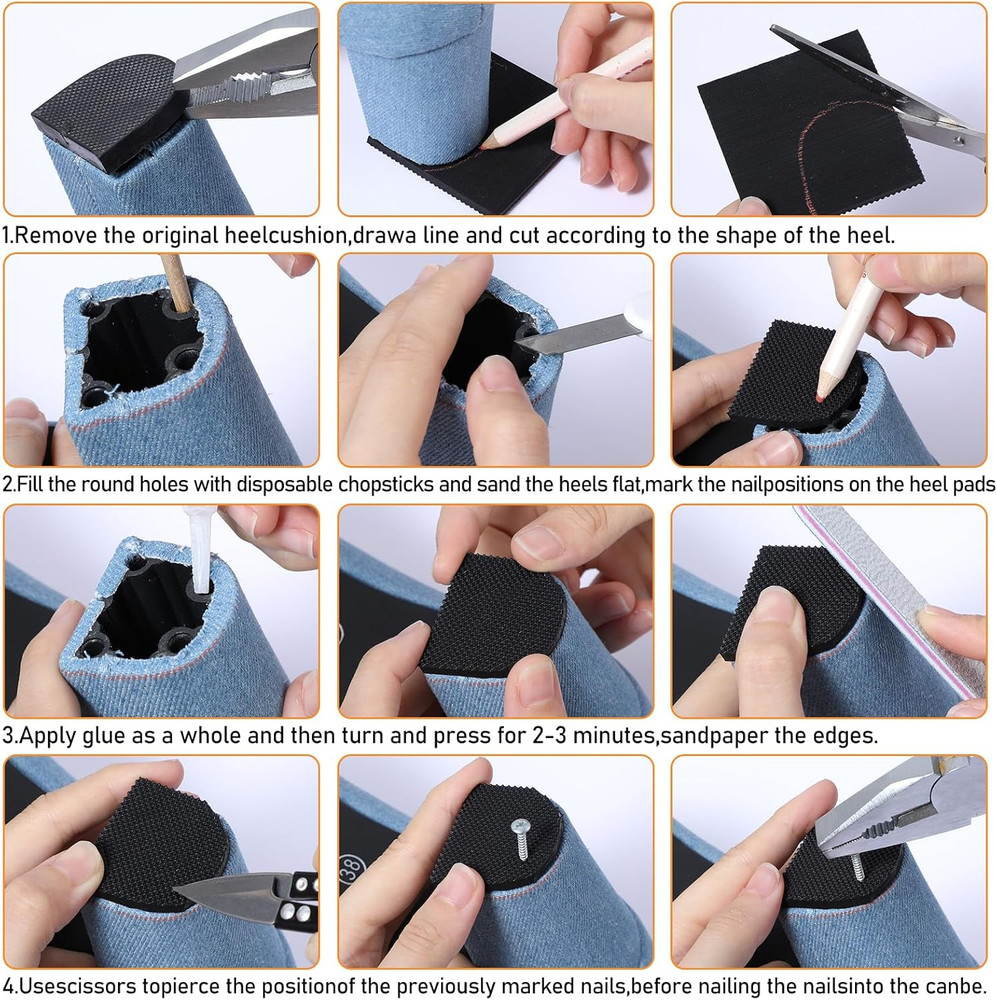 1.Remove the original heelcushion,drawa line and cut according to the shape of the heel.

2.Fill the round holes with disposable chopsticks and sand the heels flat,mark the nailpositions on the heel pads

3.Apply glue as a whole and then turn and press for 2-3 minutes,sandpaper the edges.

38

4.Usescissors topierce the positionof the previously marked nails,before nailing the nailsinto the canbe.