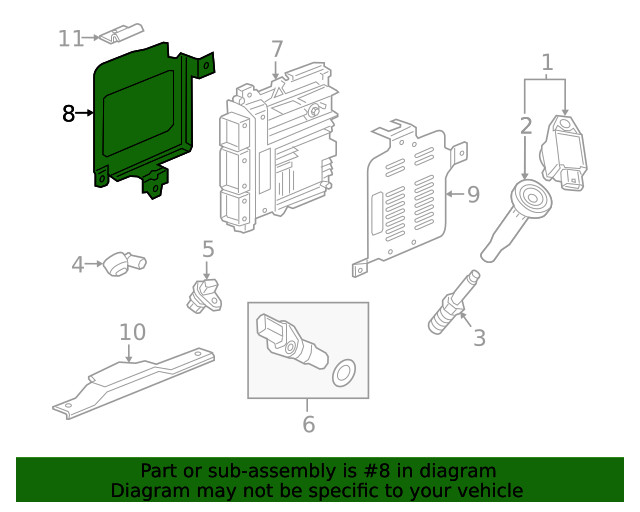 11
7
1
8
2
9
4
5
3
10
6

Part or sub-assembly is #8 in diagram
Diagram may not be specific to your vehicle