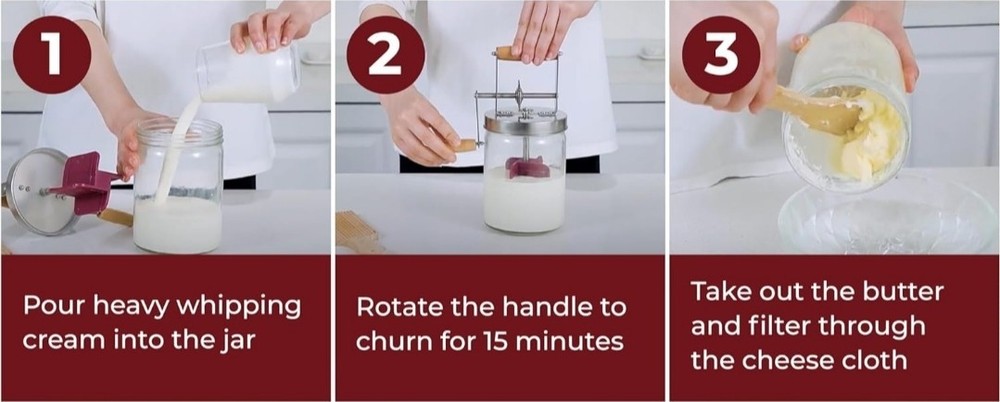 1

Pour heavy whipping cream into the jar

2

Rotate the handle to churn for 15 minutes

3

Take out the butter and filter through the cheese cloth