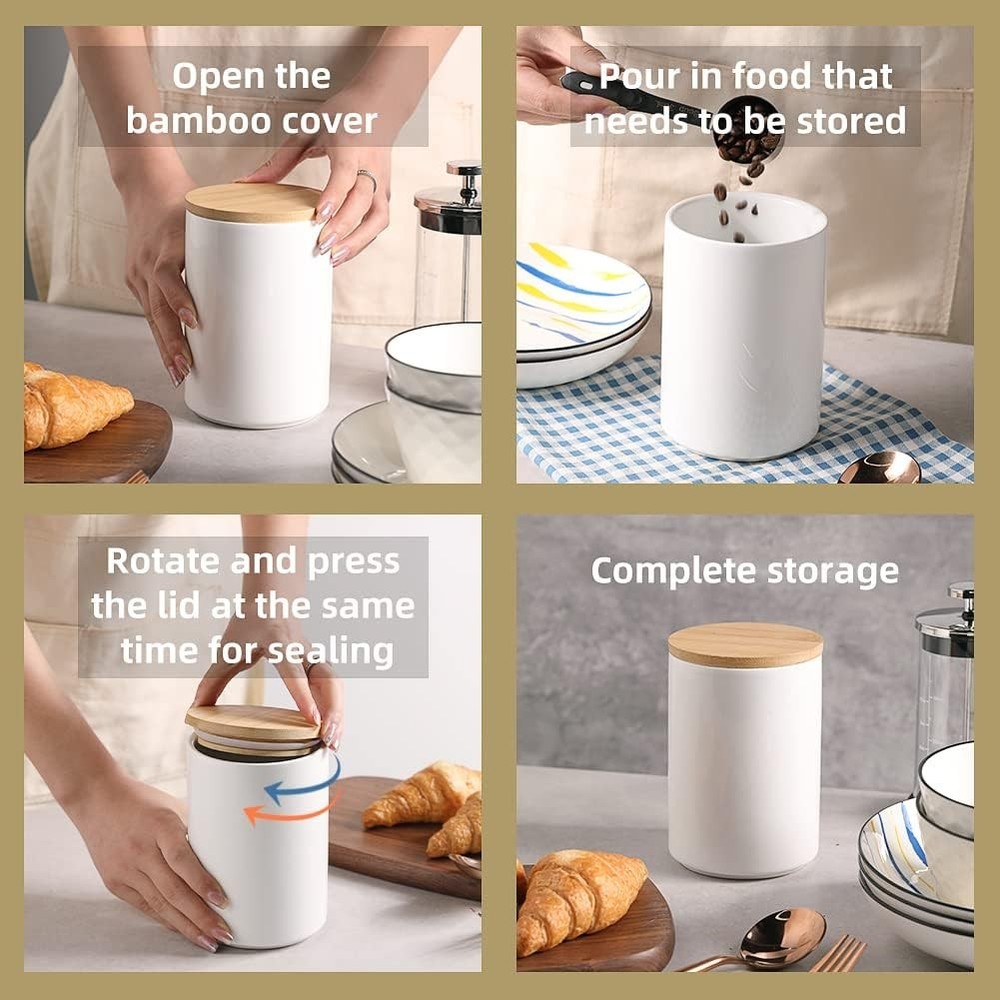 Open the bamboo cover

Pour in food that needs to be stored

Rotate and press the lid at the same time for sealing

Complete storage