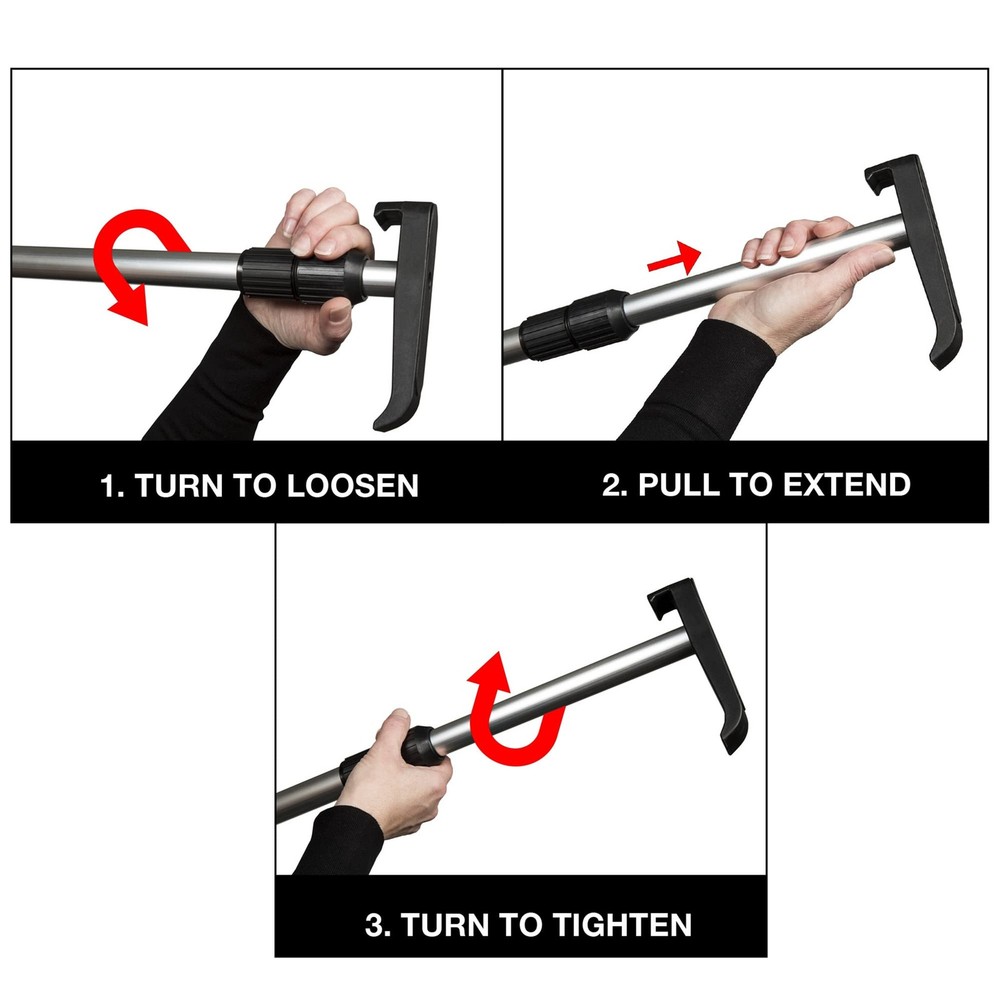 1. TURN TO LOOSEN

2. PULL TO EXTEND

3. TURN TO TIGHTEN