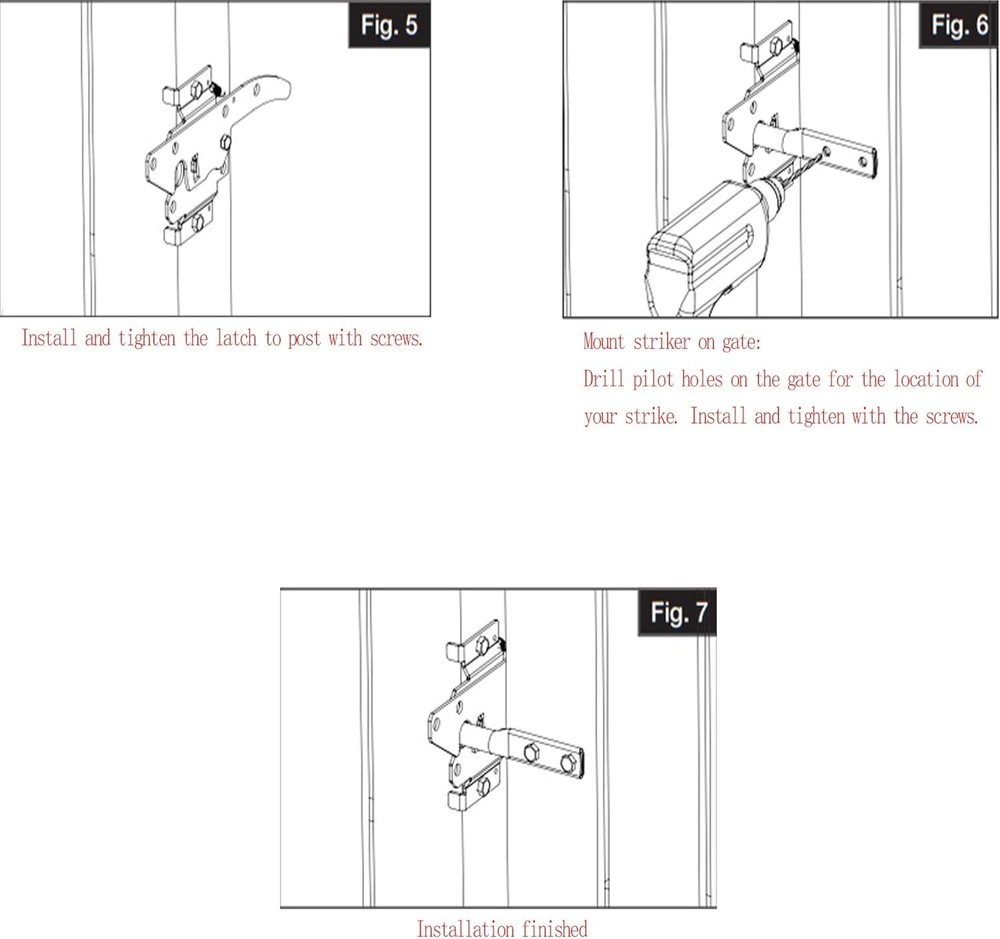 Fig. 5

Install and tighten the latch to post with screws.

Fig. 6

Mount striker on gate:
Drill pilot holes on the gate for the location of your strike. Install and tighten with the screws.

Fig. 7

Installation finished