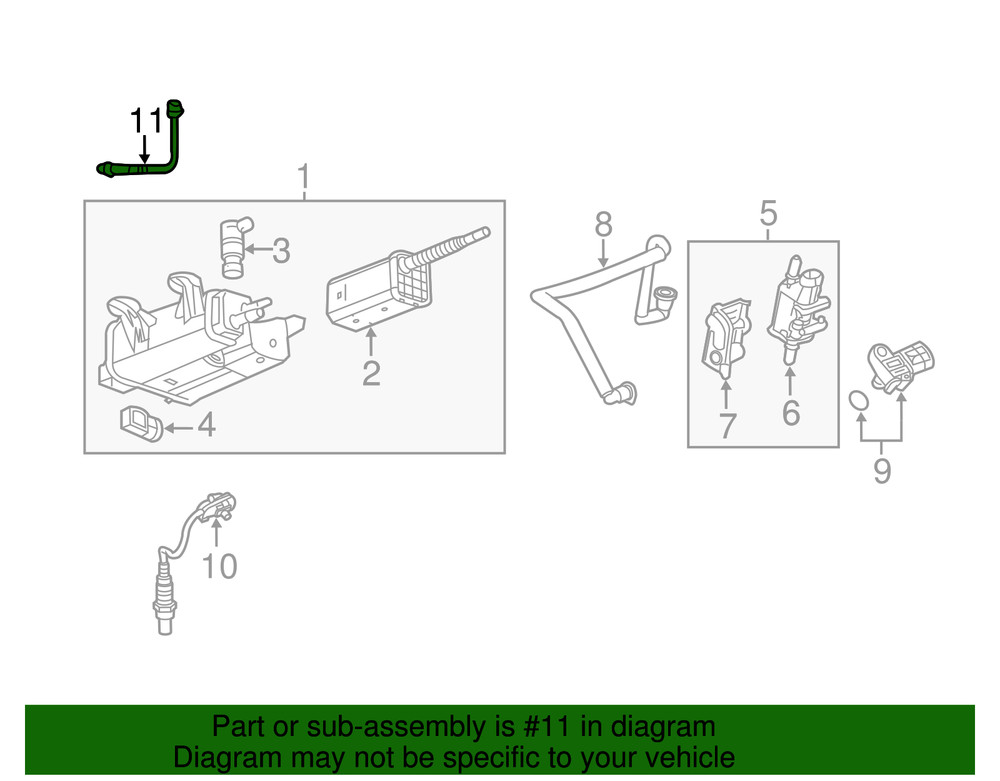 11
1
3
2
4
8
5
7
6
9
10
Part or sub-assembly is #11 in diagram
Diagram may not be specific to your vehicle