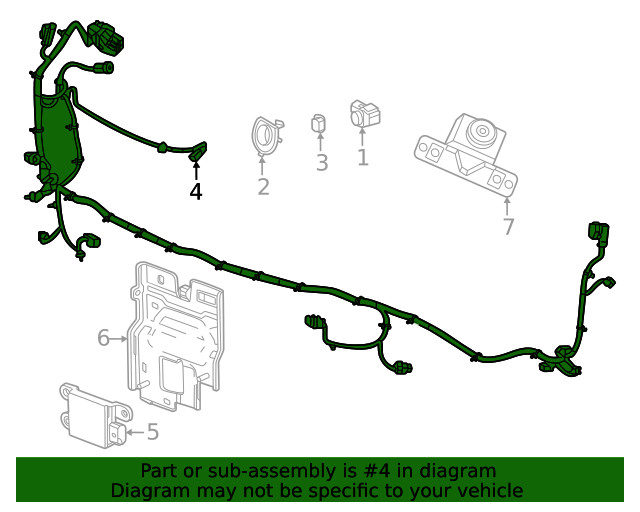 4
2
3
1
7
6
5
Part or sub-assembly is #4 in diagram
Diagram may not be specific to your vehicle