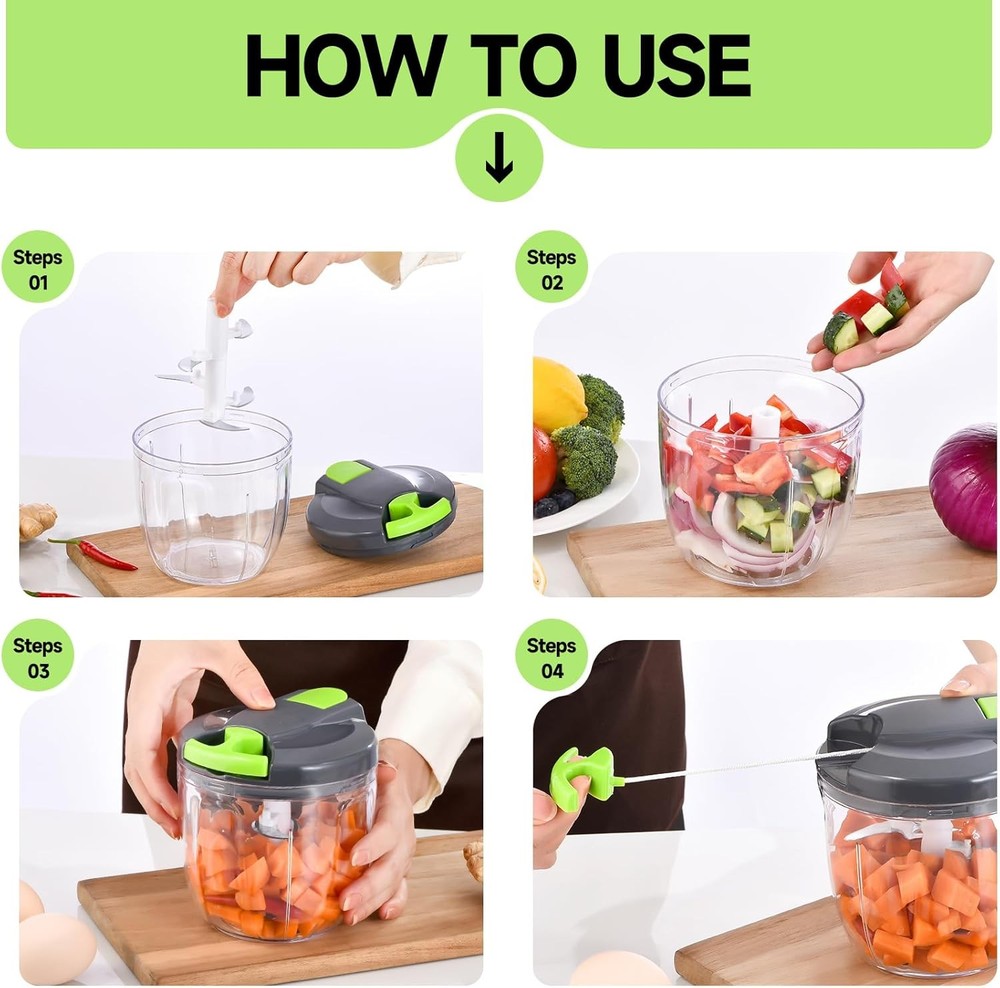 HOW TO USE

↓

Steps 01

Steps 02

Steps 03

Steps 04