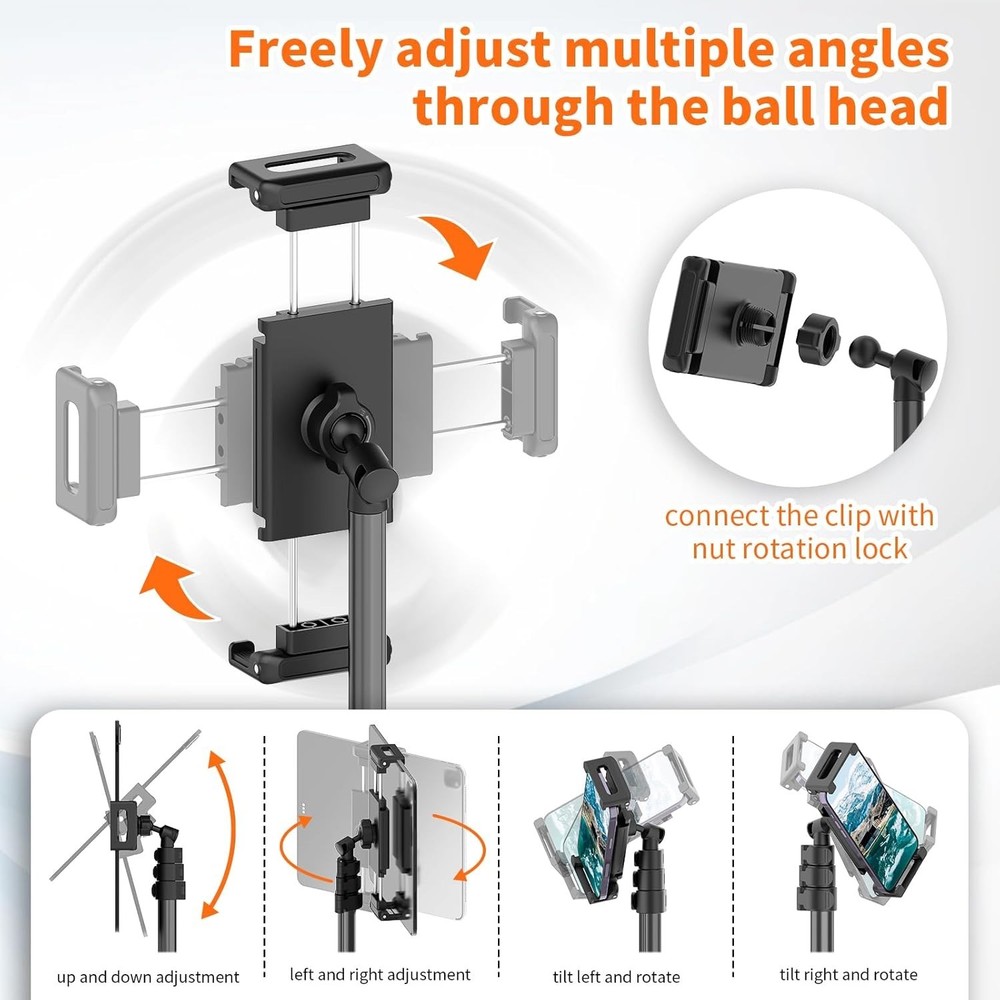 Freely adjust multiple angles through the ball head

connect the clip with nut rotation lock

up and down adjustment

left and right adjustment

tilt left and rotate

tilt right and rotate