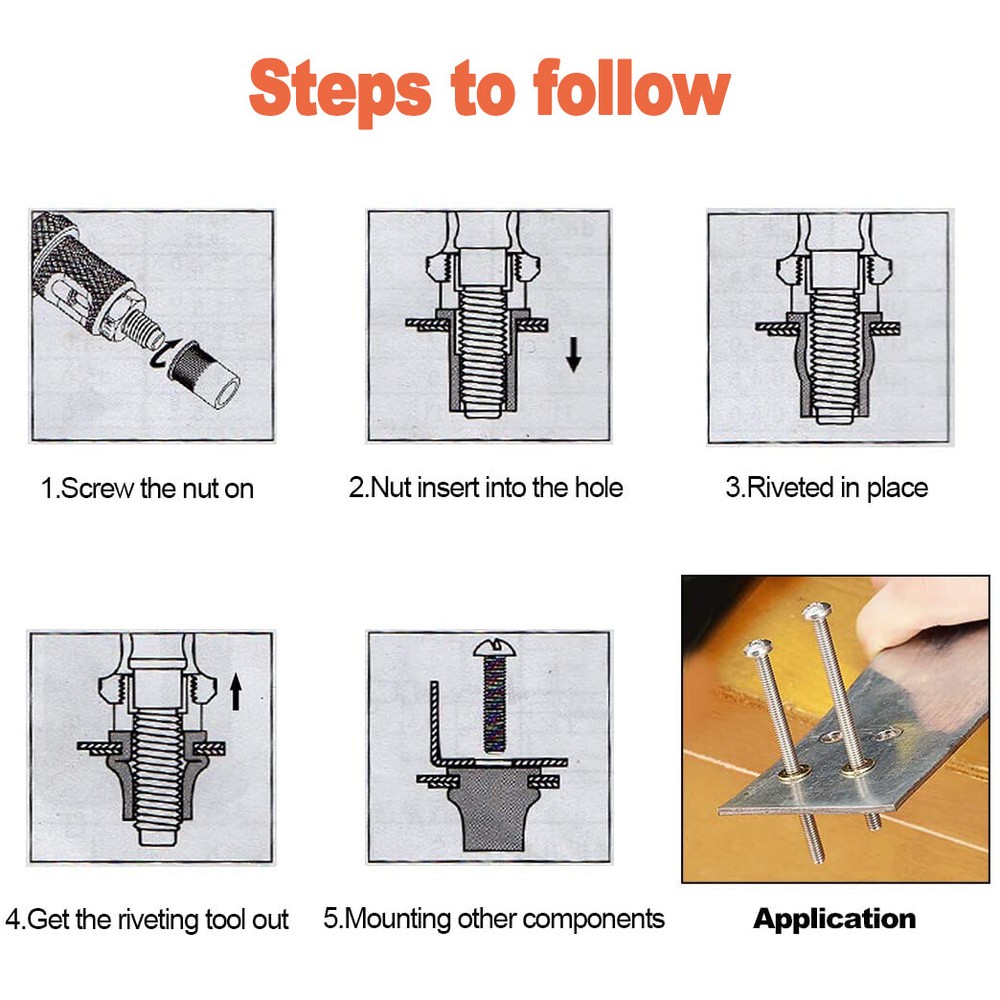 Steps to follow

1.Screw the nut on

2.Nut insert into the hole

3.Riveted in place

4.Get the riveting tool out

5.Mounting other components

Application