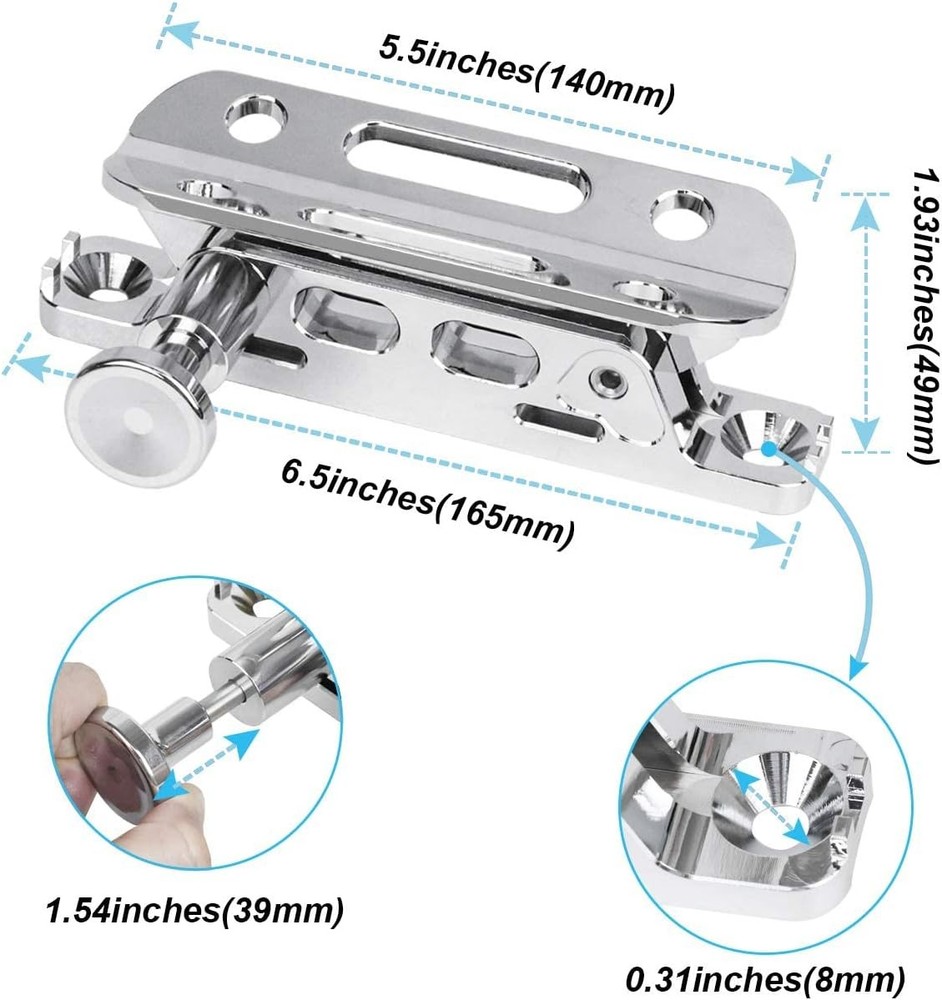 5.5inches(140mm)

1.93inches(49mm)

6.5inches(165mm)

1.54inches(39mm)

0.31inches(8mm)