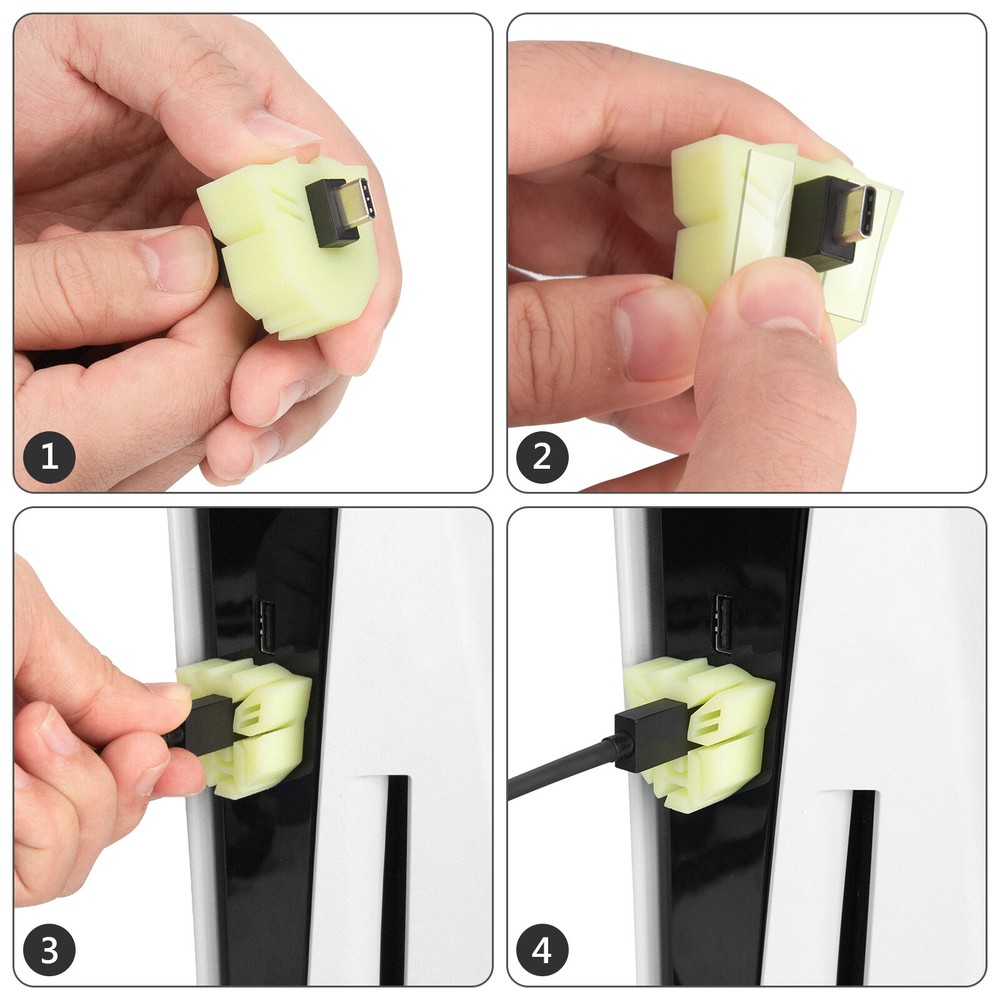 1
2
3
4