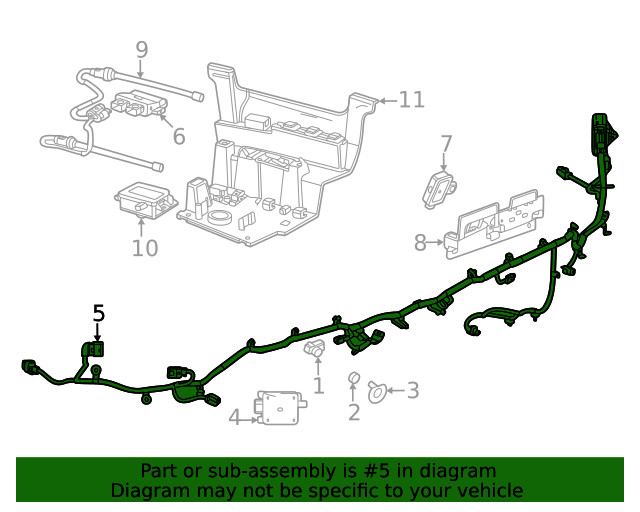 9
11
6
7
10
8
5
1
3
2
4

Part or sub-assembly is #5 in diagram
Diagram may not be specific to your vehicle