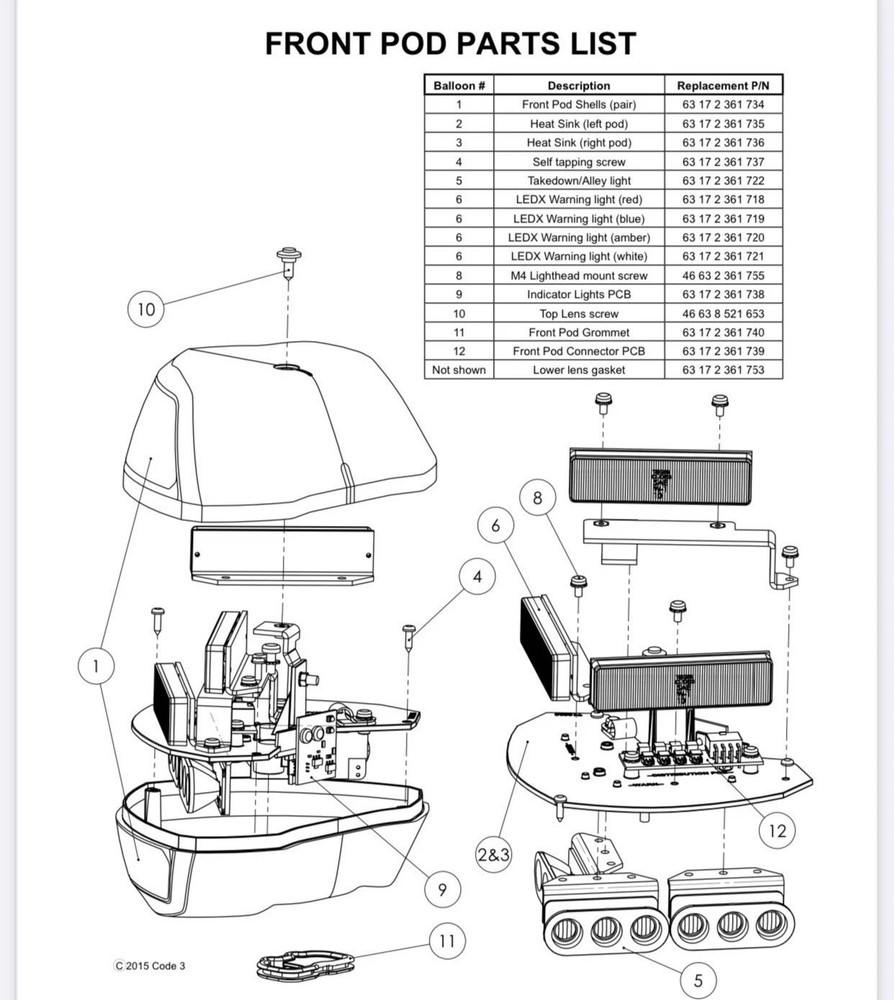 FRONT POD PARTS LIST

| Balloon # | Description | Replacement P/N |
|---|---|---|
| 1 | Front Pod Shells (pair) | 63 17 2 361 734 |
| 2 | Heat Sink (left pod) | 63 17 2 361 735 |
| 3 | Heat Sink (right pod) | 63 17 2 361 736 |
| 4 | Self tapping screw | 63 17 2 361 737 |
| 5 | Takedown/Alley light | 63 17 2 361 722 |
| 6 | LEDX Warning light (red) | 63 17 2 361 718 |
| 6 | LEDX Warning light (blue) | 63 17 2 361 719 |
| 6 | LEDX Warning light (amber) | 63 17 2 361 720 |
| 6 | LEDX Warning light (white) | 63 17 2 361 721 |
| 8 | M4 Lighthead mount screw | 46 63 2 361 755 |
| 9 | Indicator Lights PCB | 63 17 2 361 738 |
| 10 | Top Lens screw | 46 63 8 521 653 |
| 11 | Front Pod Grommet | 63 17 2 361 740 |
| 12 | Front Pod Connector PCB | 63 17 2 361 739 |
| Not shown | Lower lens gasket | 63 17 2 361 753 |

10
8
6
4
1
12
2&3
9
11
5

C 2015 Code 3