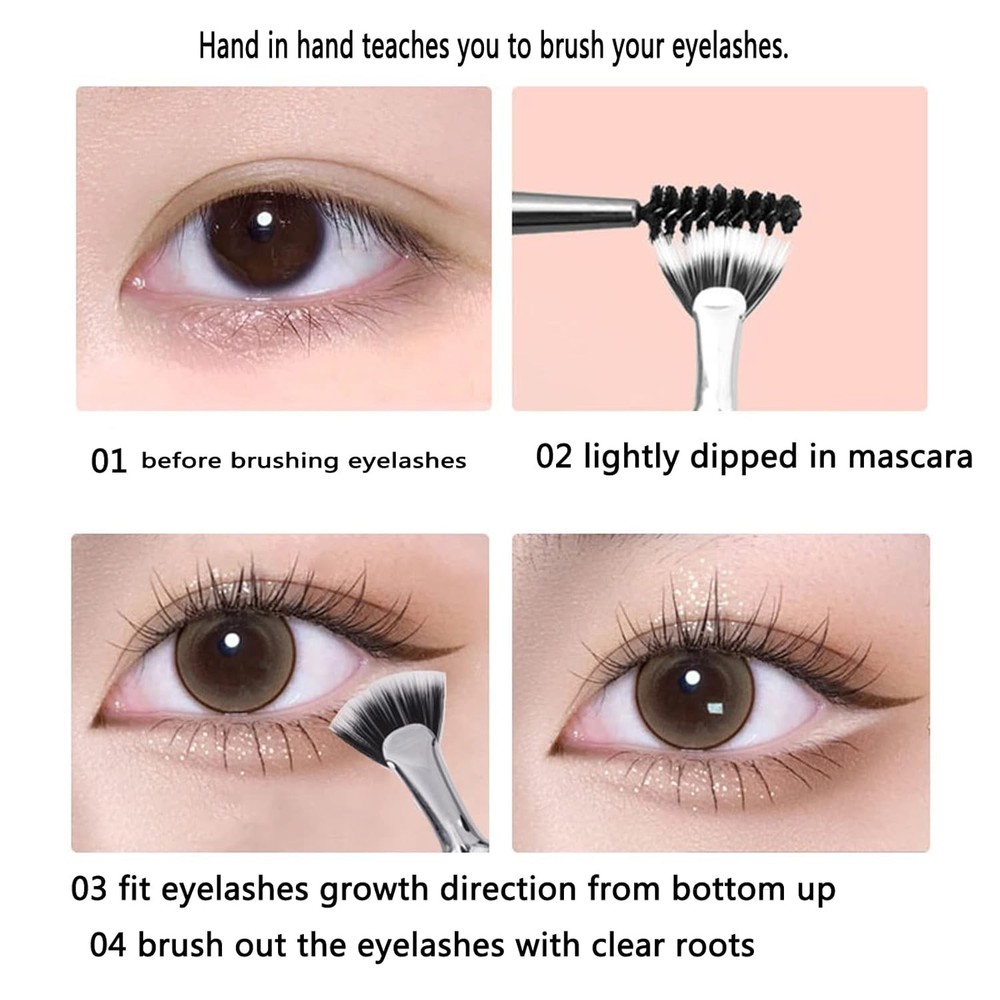 Hand in hand teaches you to brush your eyelashes.

01 before brushing eyelashes

02 lightly dipped in mascara

03 fit eyelashes growth direction from bottom up

04 brush out the eyelashes with clear roots