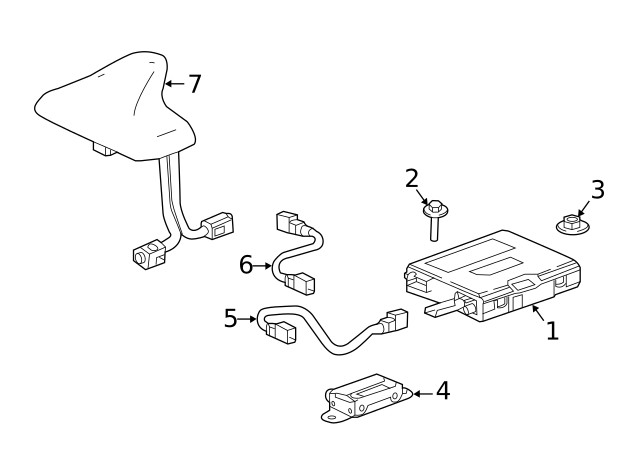 7
2
3
6
5
1
4