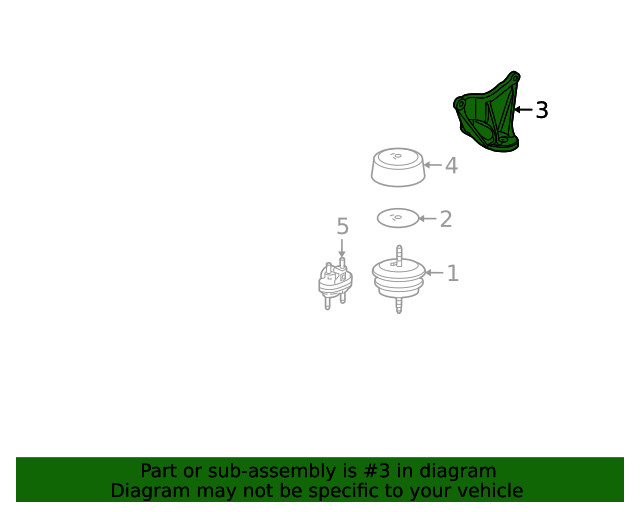 3
4
2
5
1

Part or sub-assembly is #3 in diagram
Diagram may not be specific to your vehicle