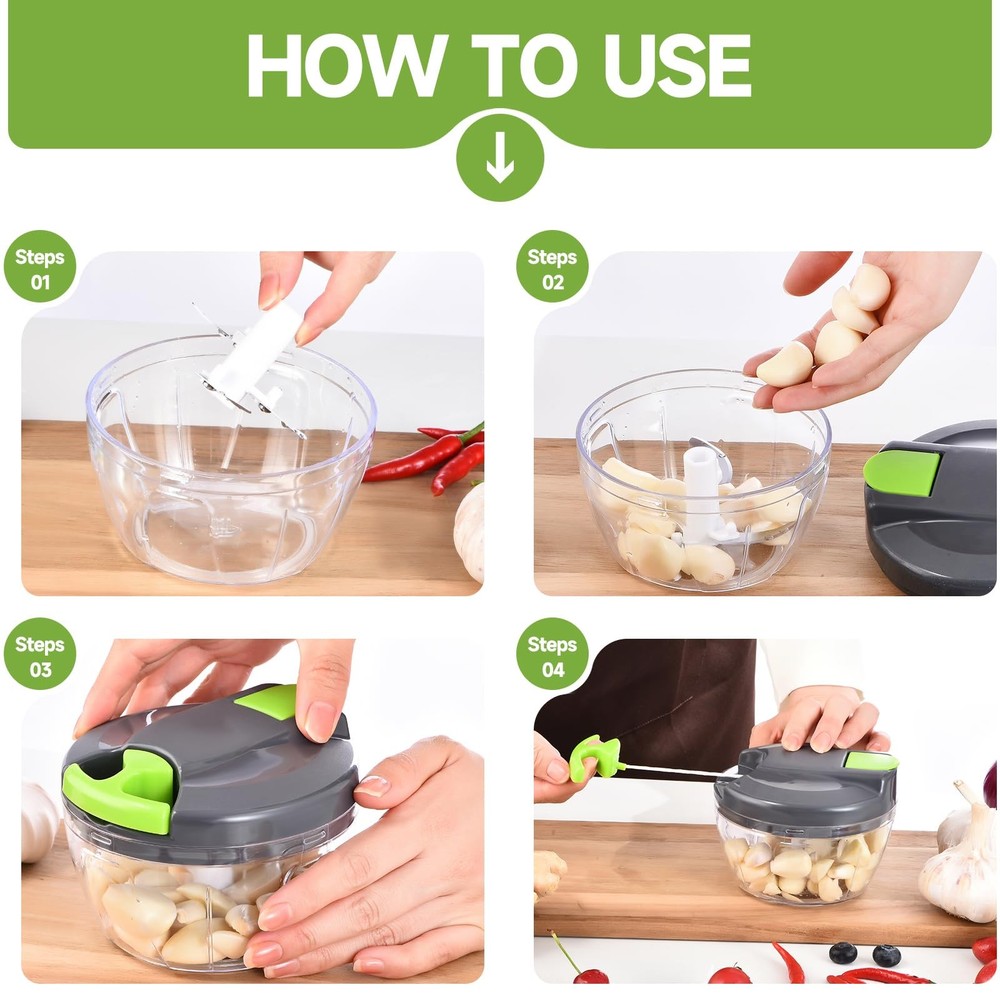 HOW TO USE

Steps 01

Steps 02

Steps 03

Steps 04