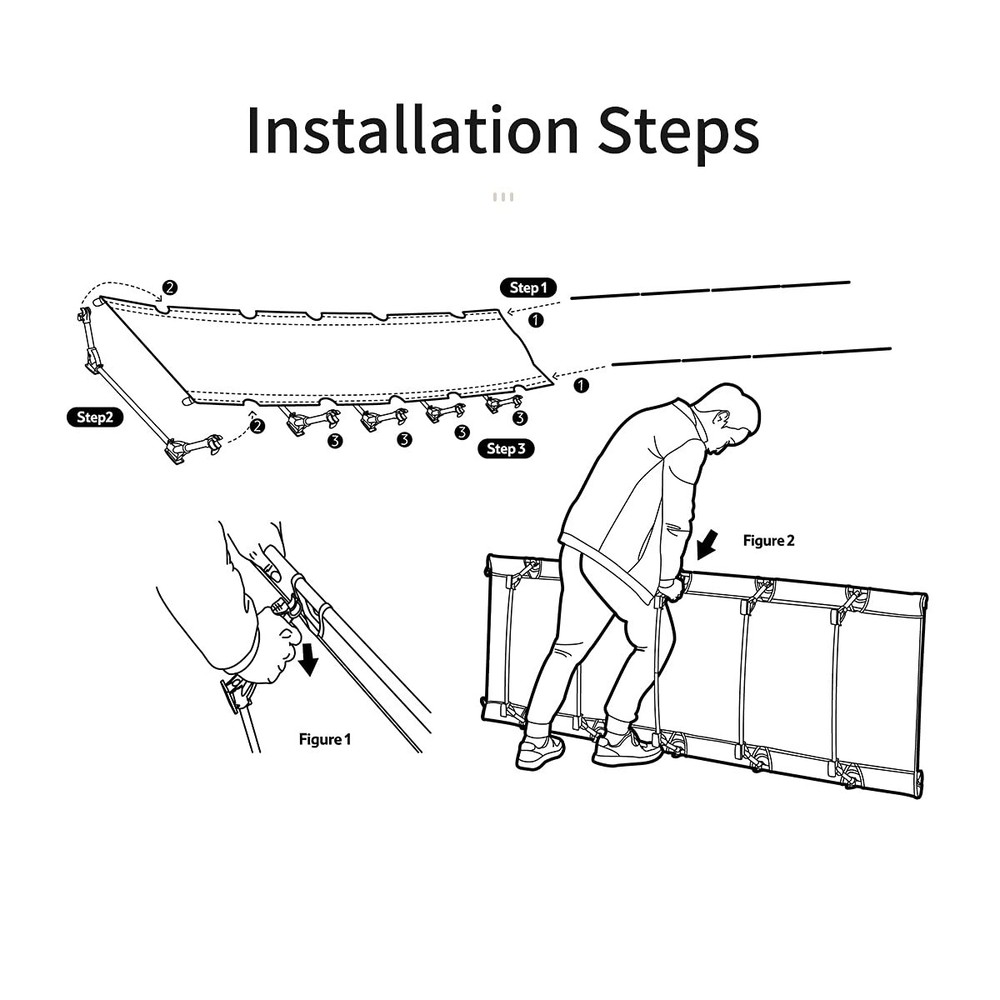 Installation Steps

2

Step 1

1

1

Step2

2

3

3

3

3

Step 3

Figure 2

Figure 1