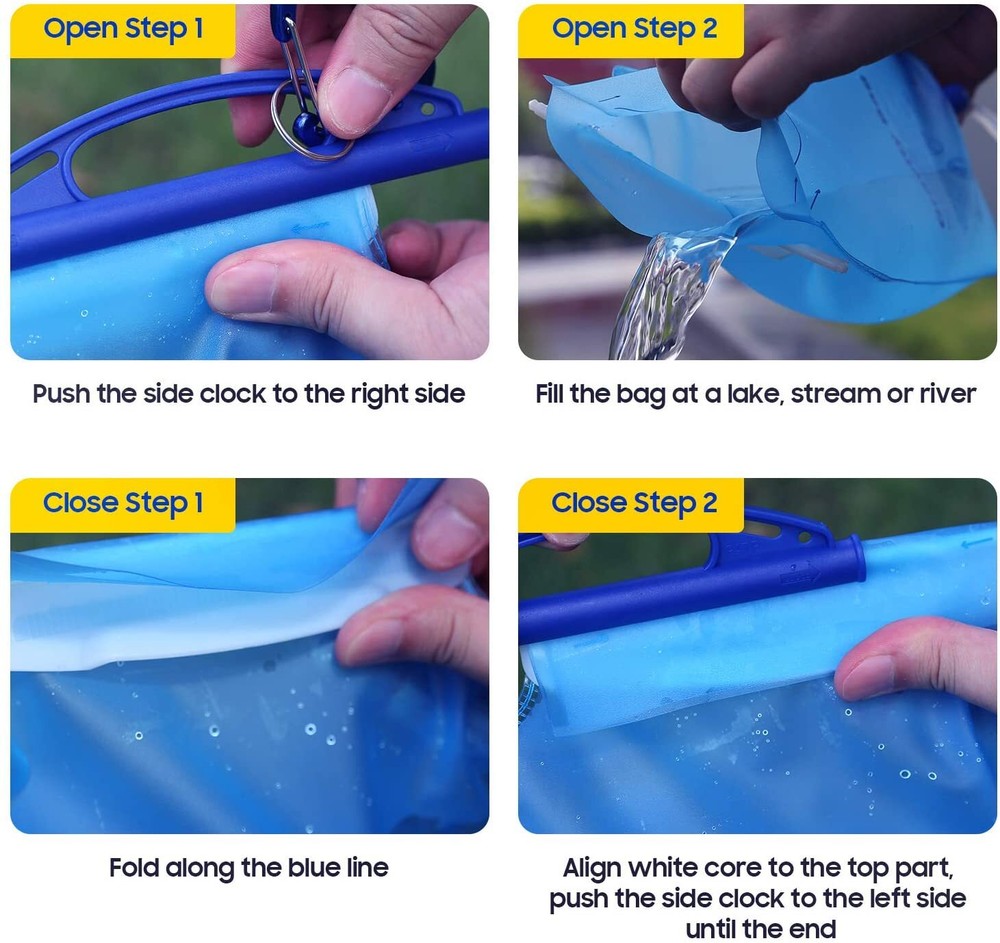 Open Step 1

Push the side clock to the right side

Open Step 2

Fill the bag at a lake, stream or river

Close Step 1

Fold along the blue line

Close Step 2

Align white core to the top part, push the side clock to the left side until the end