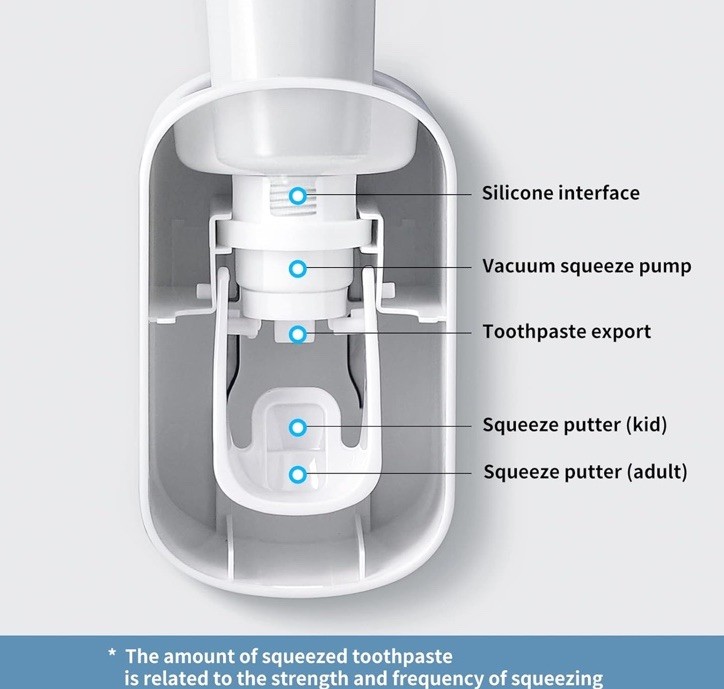 Silicone interface

Vacuum squeeze pump

Toothpaste export

Squeeze putter (kid)

Squeeze putter (adult)

* The amount of squeezed toothpaste is related to the strength and frequency of squeezing