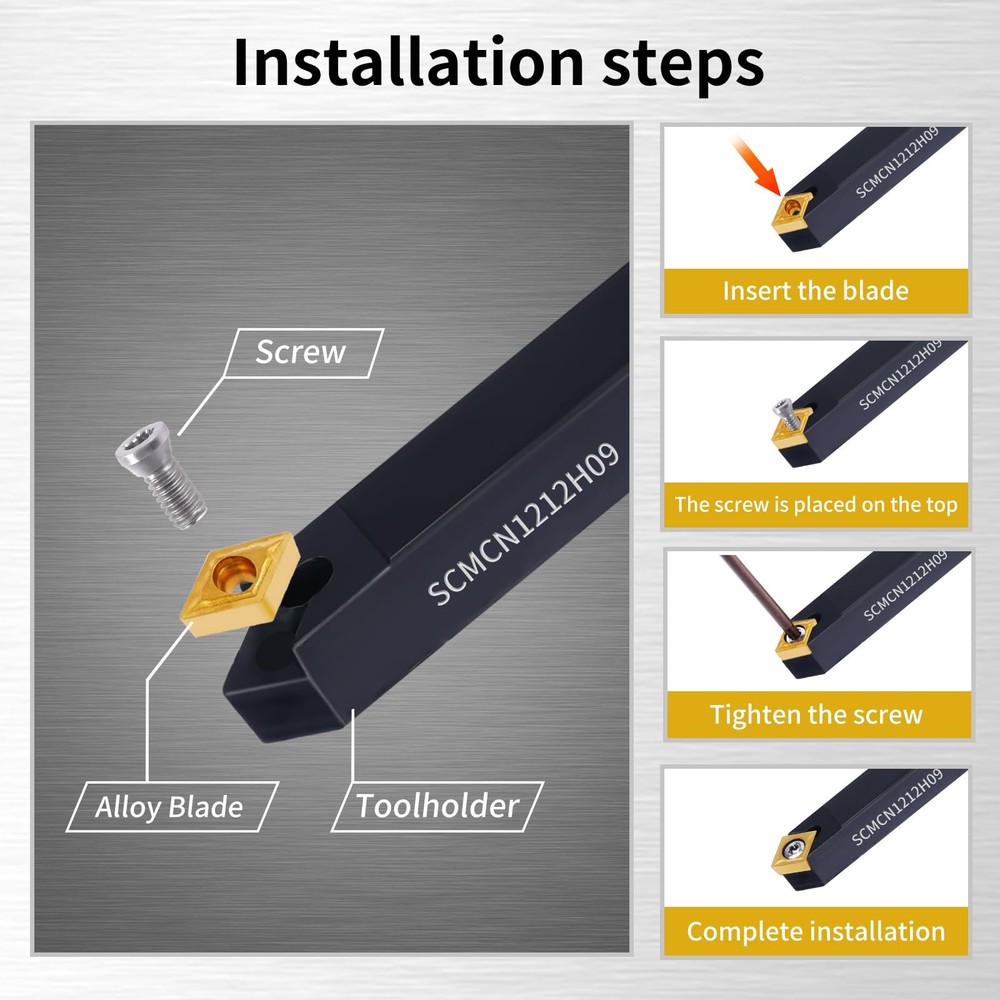 Installation steps

Screw

SCMCN1212H09

Alloy Blade

Toolholder

SCMCN1212H09

Insert the blade

SCMCN1212H09

The screw is placed on the top

SCMCN1212H09

Tighten the screw

SCMCN1212H09

Complete installation