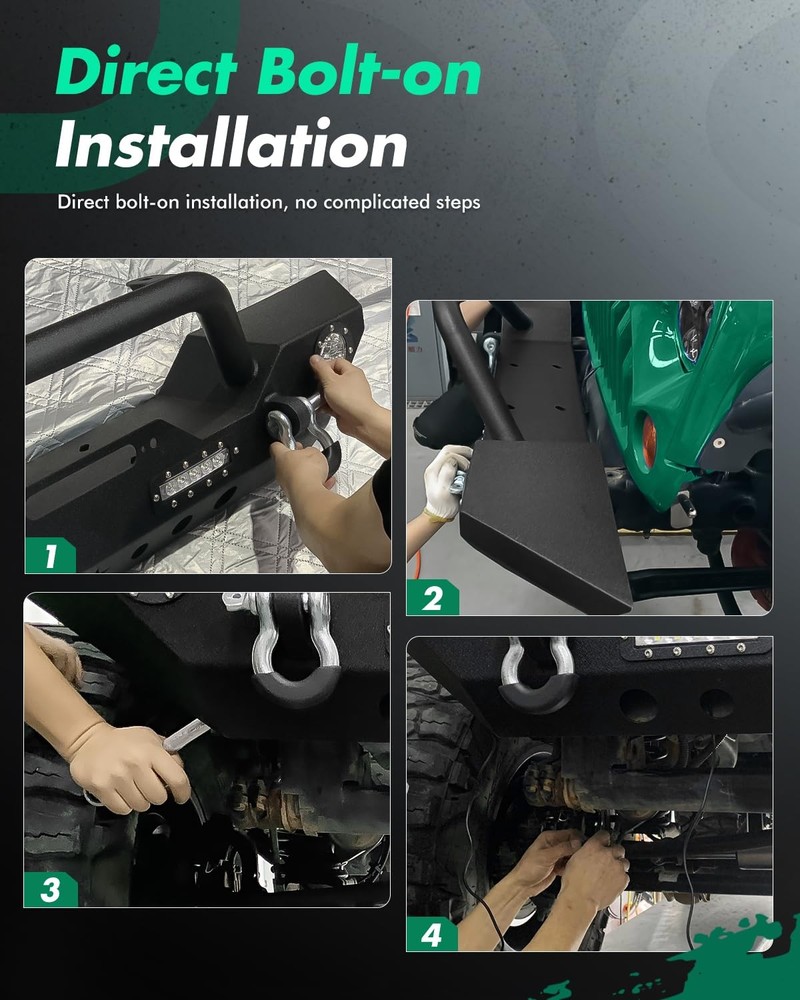 Direct Bolt-on Installation

Direct bolt-on installation, no complicated steps

1

2

3

4