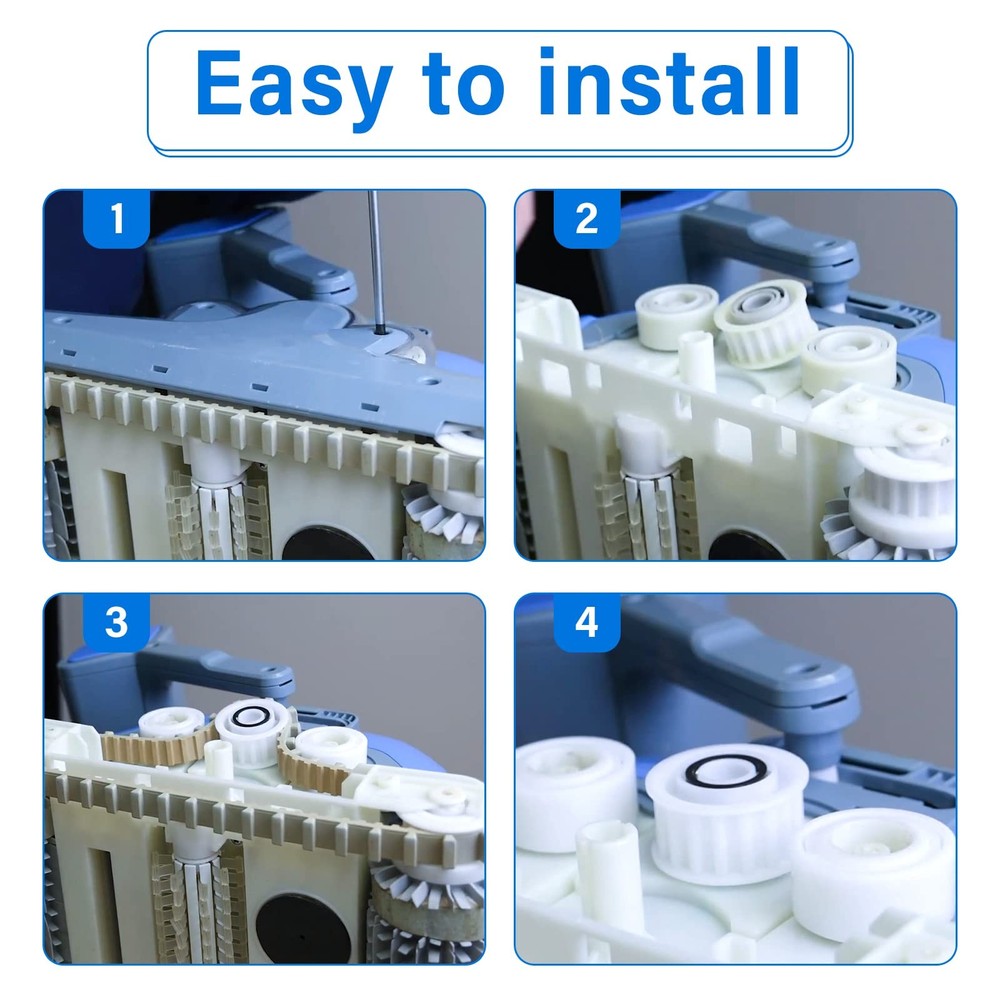 Easy to install

1

2

3

4