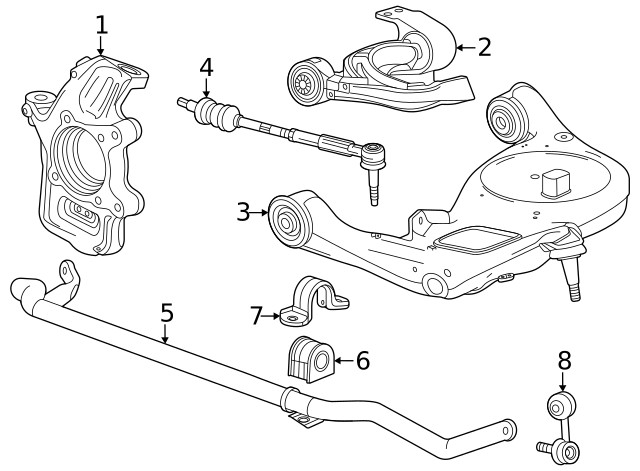 1
2
4
3
5
7
6
8