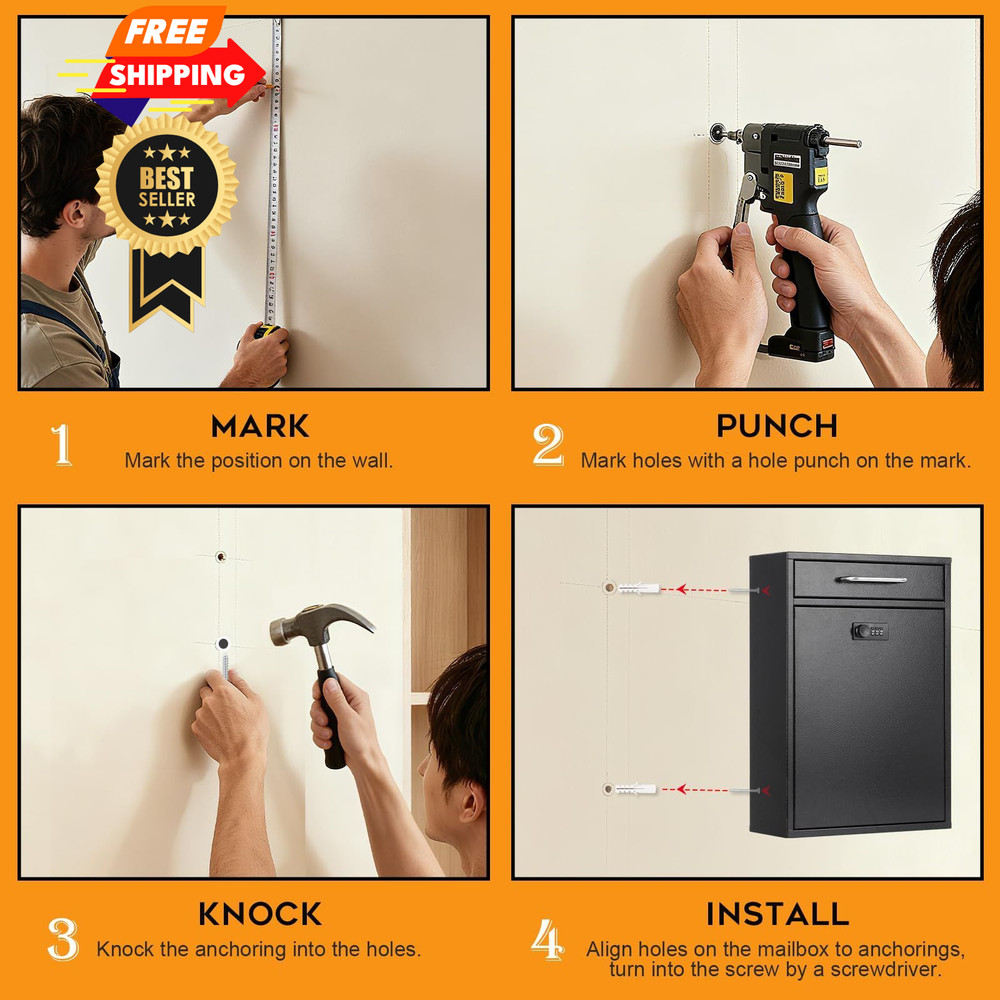 FREE
SHIPPING

BEST
SELLER

1
MARK
Mark the position on the wall.

2
PUNCH
Mark holes with a hole punch on the mark.

3
KNOCK
Knock the anchoring into the holes.

4
INSTALL
Align holes on the mailbox to anchorings, turn into the screw by a screwdriver.