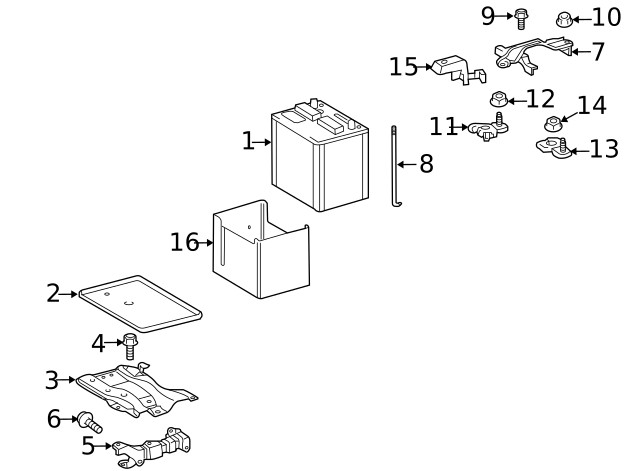 9
10
7
15
12
14
11
13
1
8
16
2
4
3
6
5