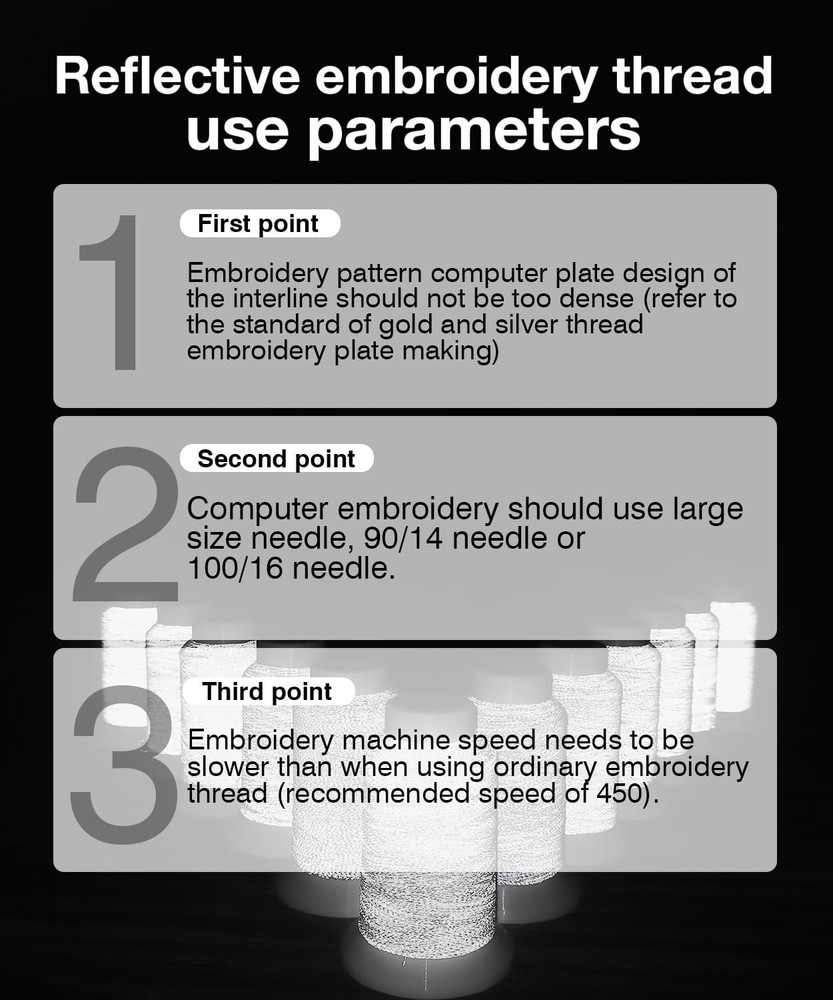 Reflective embroidery thread use parameters

1

First point

Embroidery pattern computer plate design of the interline should not be too dense (refer to the standard of gold and silver thread embroidery plate making)

2

Second point

Computer embroidery should use large size needle, 90/14 needle or 100/16 needle.

3

Third point

Embroidery machine speed needs to be slower than when using ordinary embroidery thread (recommended speed of 450).