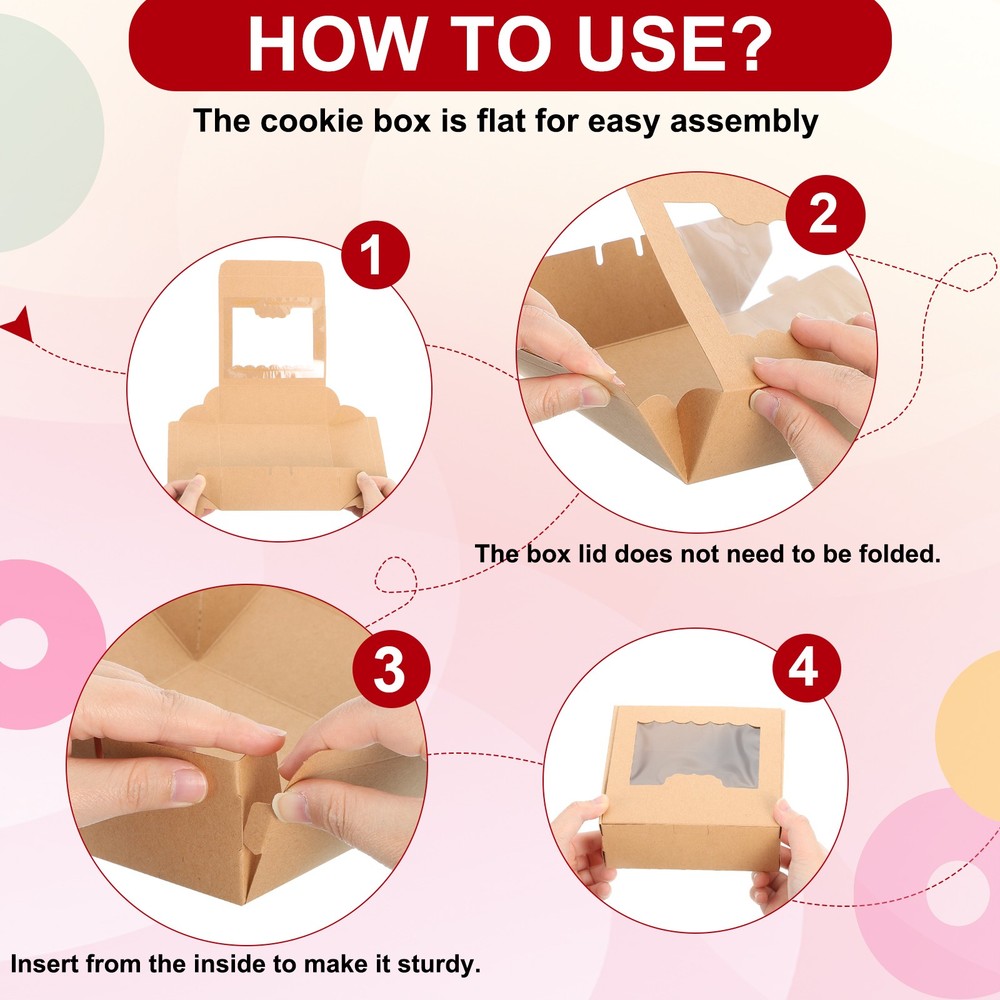 HOW TO USE?

The cookie box is flat for easy assembly

1

2

The box lid does not need to be folded.

3

4

Insert from the inside to make it sturdy.