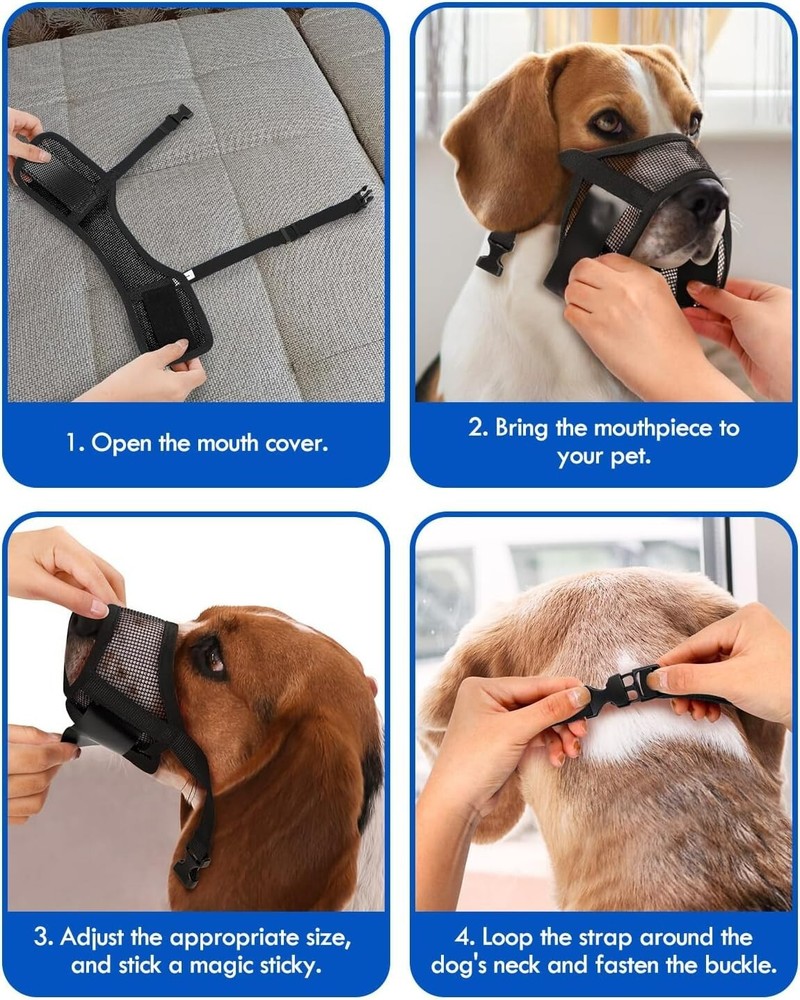 1. Open the mouth cover.

2. Bring the mouthpiece to your pet.

3. Adjust the appropriate size, and stick a magic sticky.

4. Loop the strap around the dog's neck and fasten the buckle.