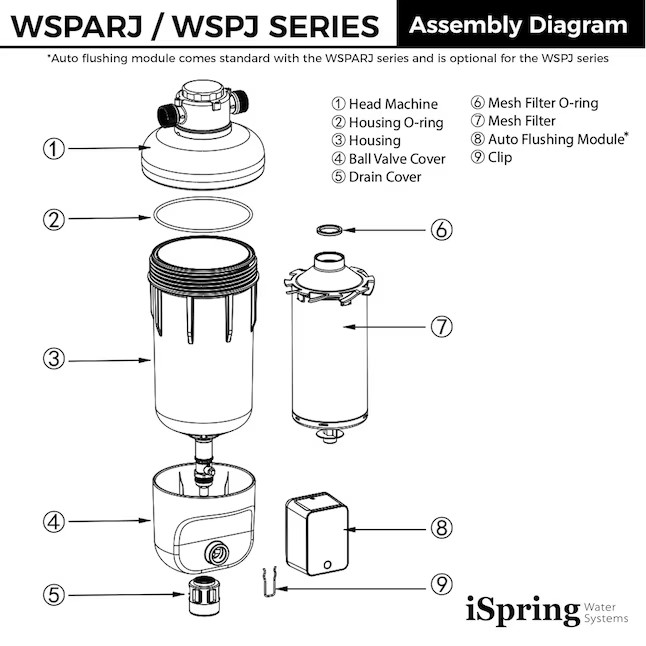 WSPARJ / WSPJ SERIES

Assembly Diagram

*Auto flushing module comes standard with the WSPARJ series and is optional for the WSPJ series

① Head Machine
② Housing O-ring
③ Housing
④ Ball Valve Cover
⑤ Drain Cover

⑥ Mesh Filter O-ring
⑦ Mesh Filter
⑧ Auto Flushing Module*
⑨ Clip

①

②

③

④

⑤

⑥

⑦

⑧

⑨

iSpring Water Systems