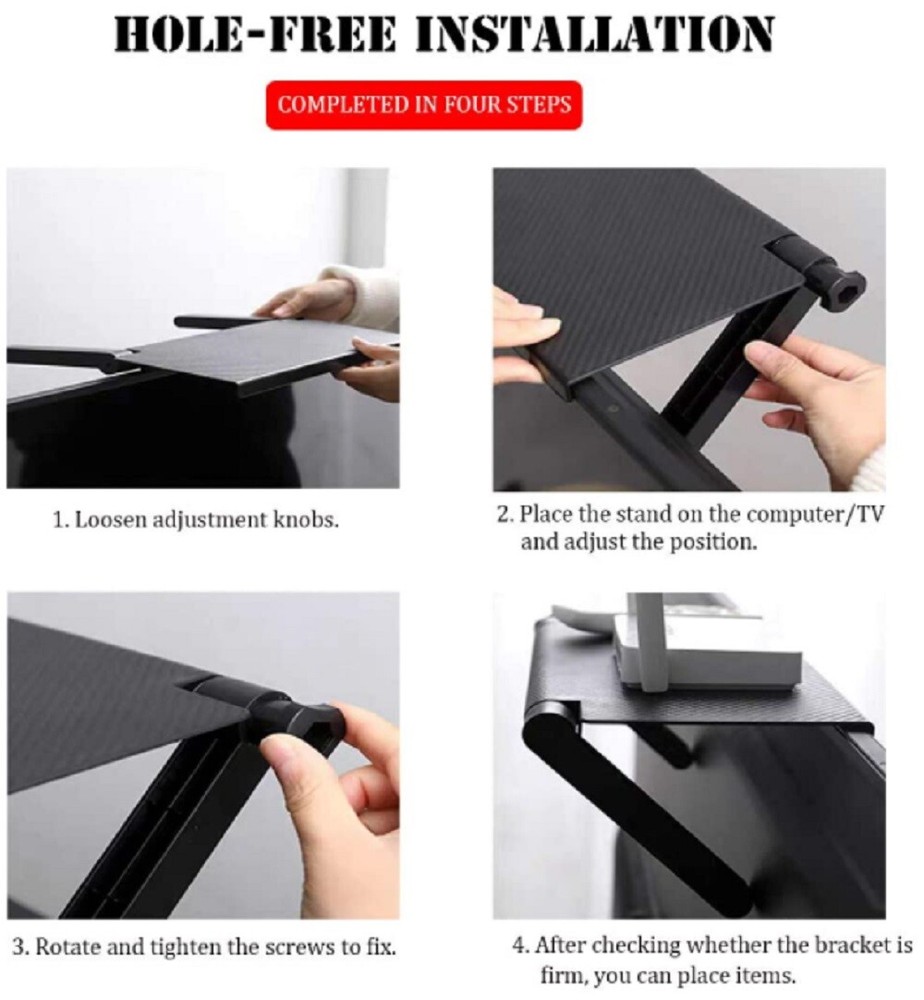 HOLE-FREE INSTALLATION

COMPLETED IN FOUR STEPS

1. Loosen adjustment knobs.

2. Place the stand on the computer/TV and adjust the position.

3. Rotate and tighten the screws to fix.

4. After checking whether the bracket is firm, you can place items.